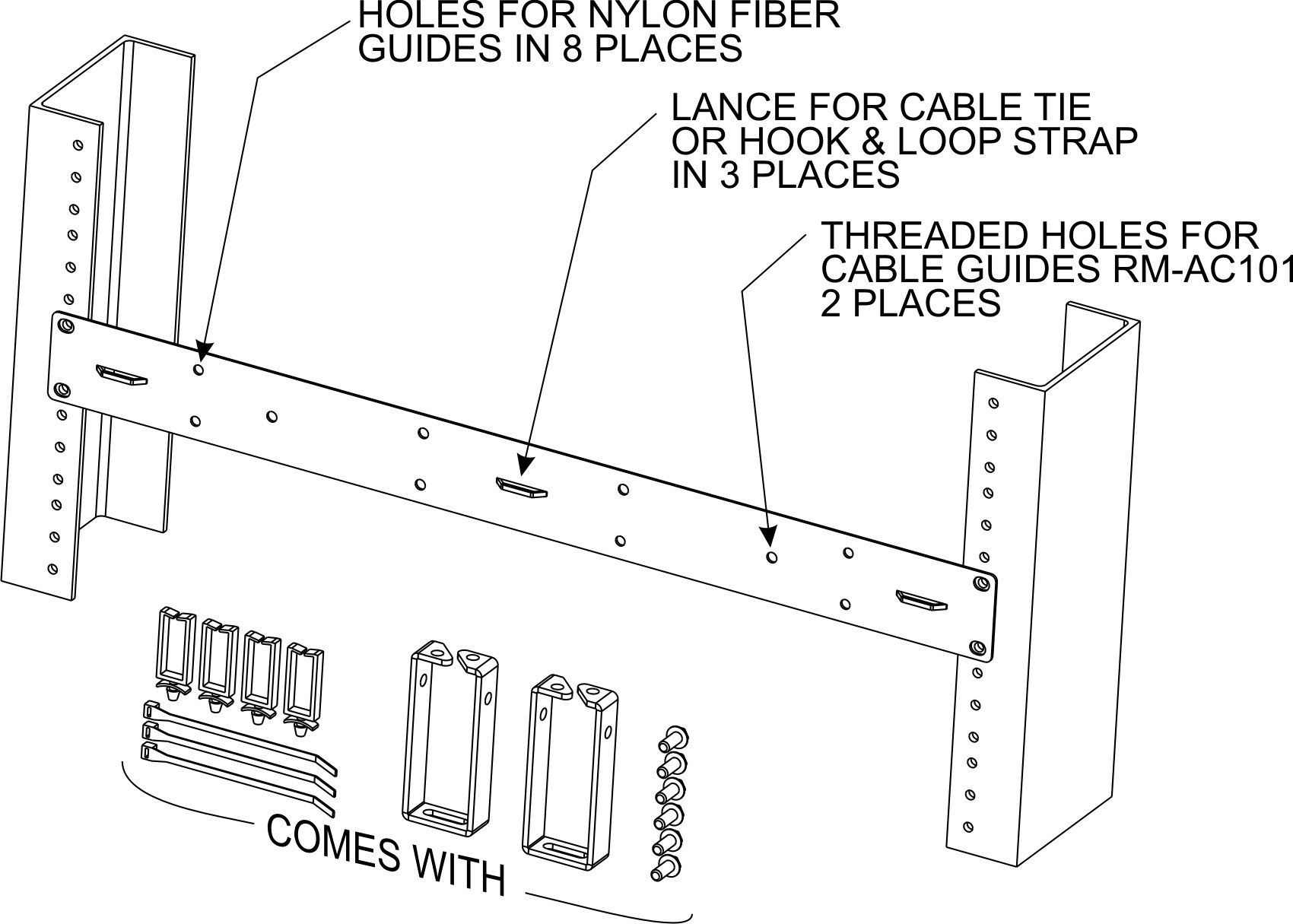 HOLES FOR NYLON FIBER GUIDES IN 8 PLACES

LANCE FOR CABLE TIE OR HOOK & LOOP STRAP IN 3 PLACES

THREADED HOLES FOR CABLE GUIDES RM-AC101 2 PLACES

COMES WITH