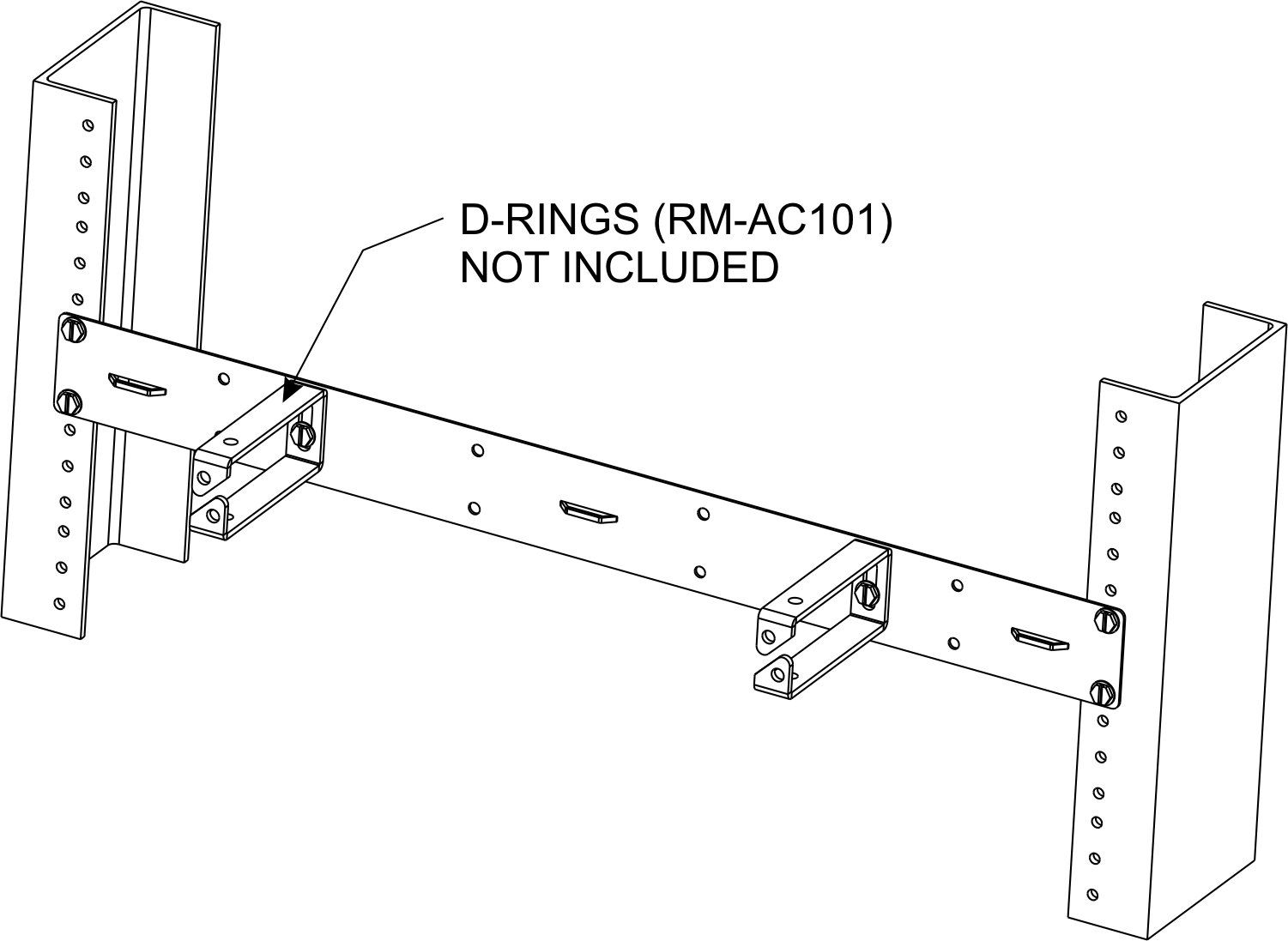 D-RINGS (RM-AC101)
NOT INCLUDED