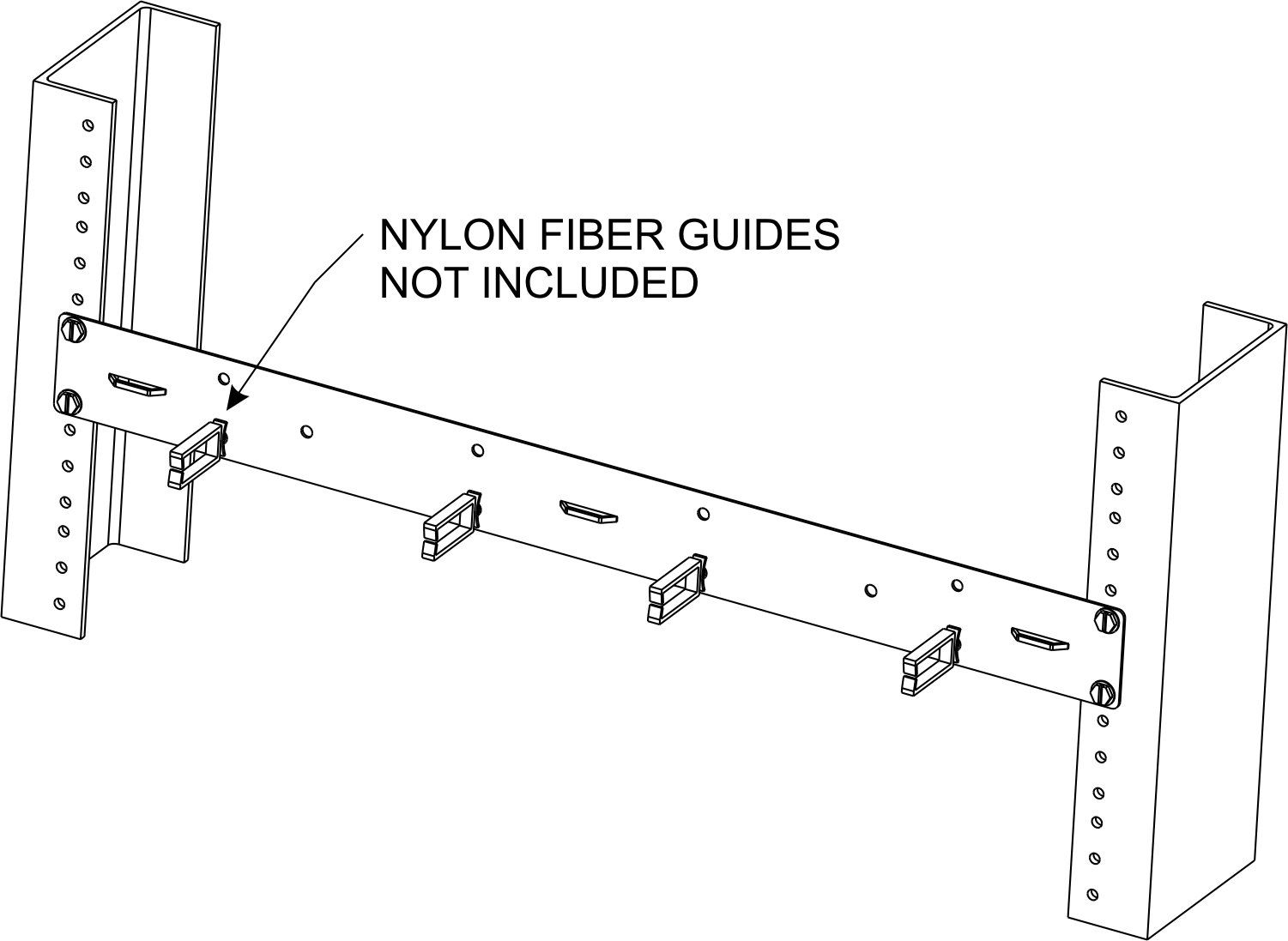 NYLON FIBER GUIDES
NOT INCLUDED