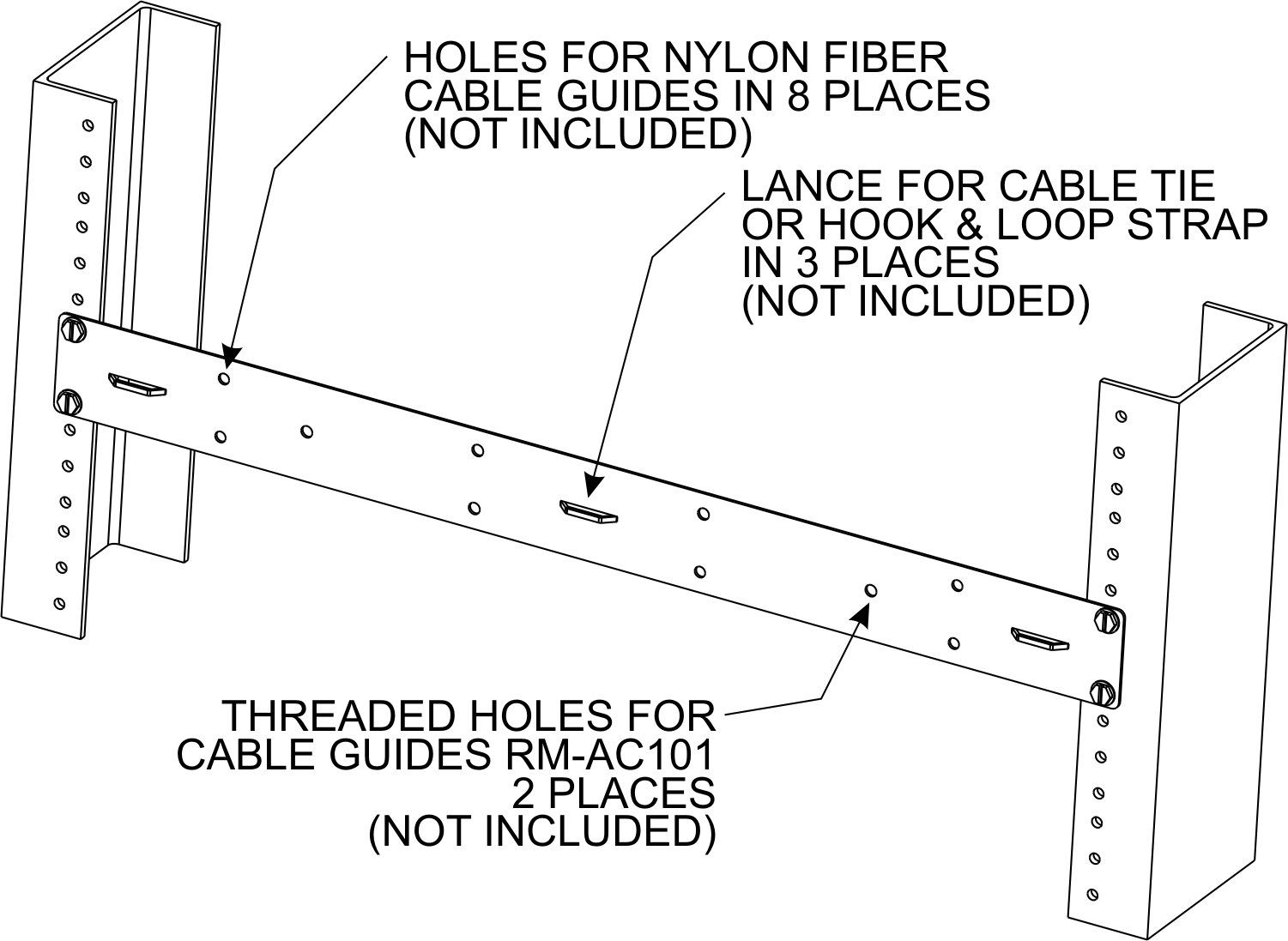 HOLES FOR NYLON FIBER CABLE GUIDES IN 8 PLACES (NOT INCLUDED)

LANCE FOR CABLE TIE OR HOOK & LOOP STRAP IN 3 PLACES (NOT INCLUDED)

THREADED HOLES FOR CABLE GUIDES RM-AC101 2 PLACES (NOT INCLUDED)