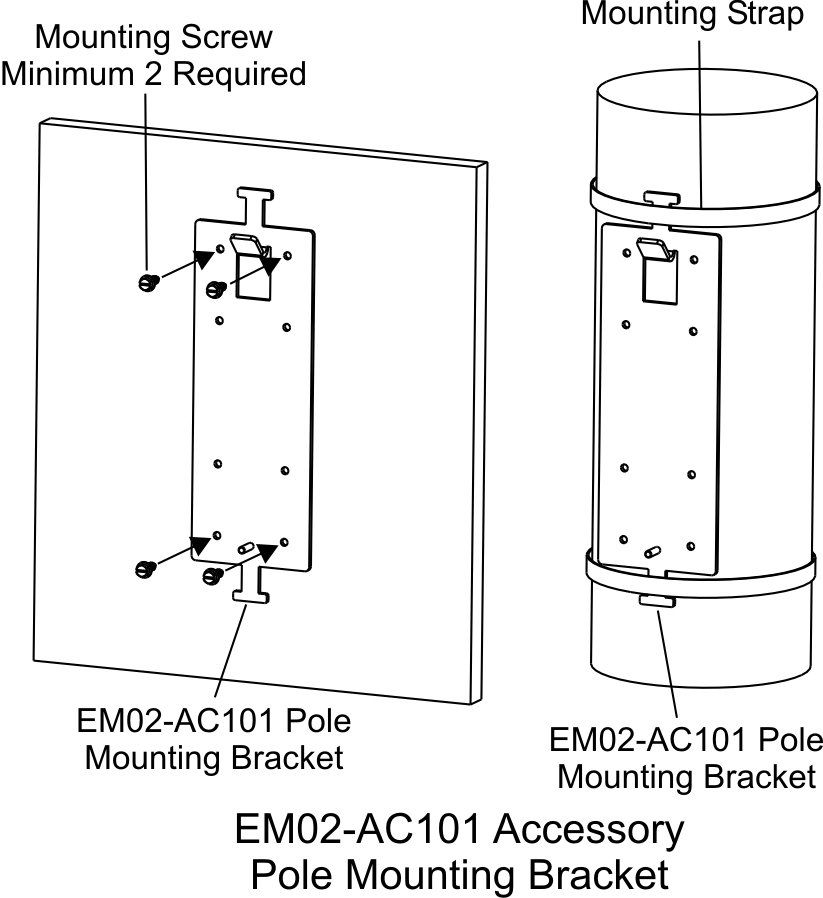 Mounting Screw
Minimum 2 Required

Mounting Strap

EM02-AC101 Pole
Mounting Bracket

EM02-AC101 Pole
Mounting Bracket

EM02-AC101 Accessory
Pole Mounting Bracket