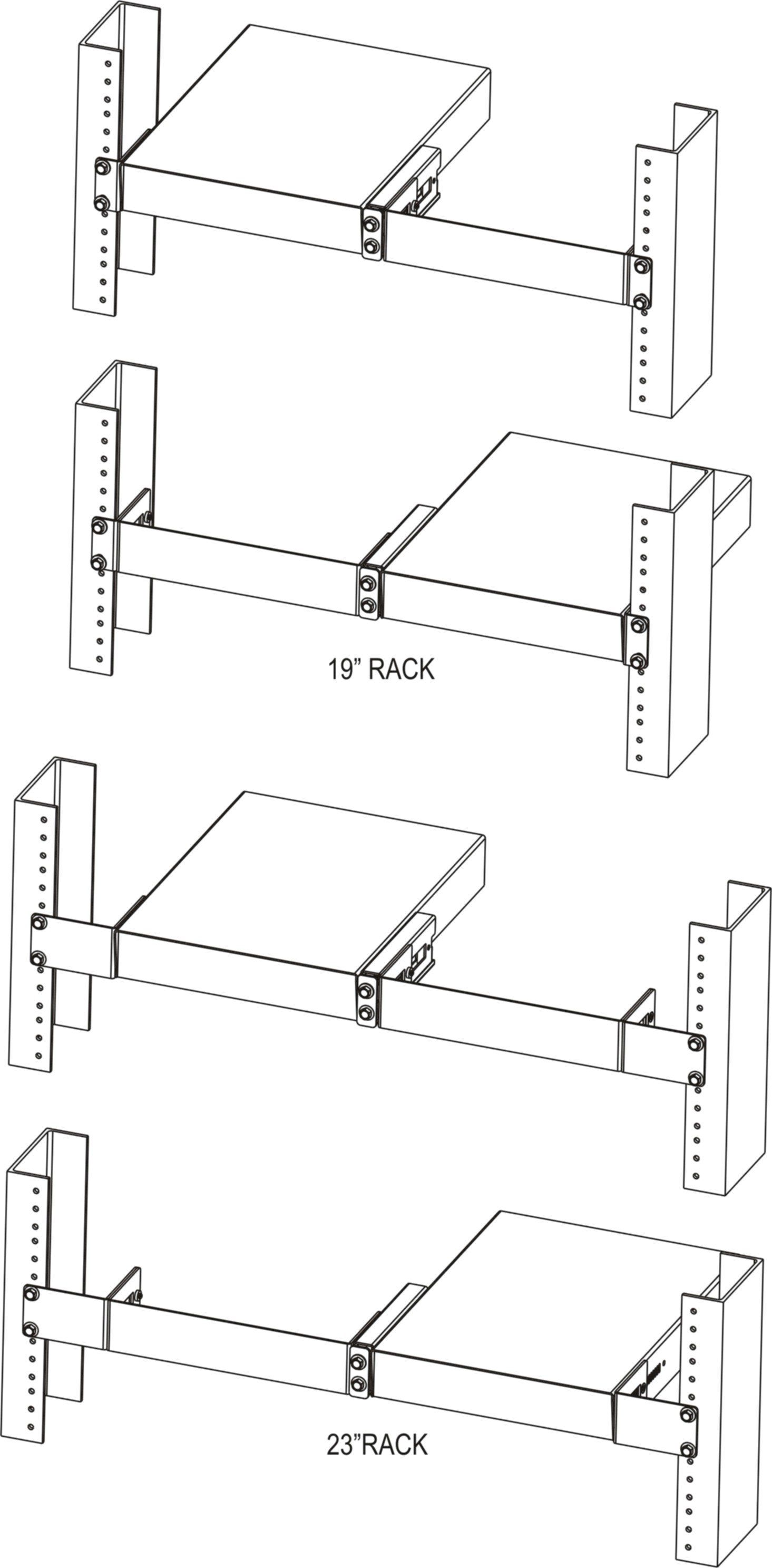 19” RACK

23”RACK