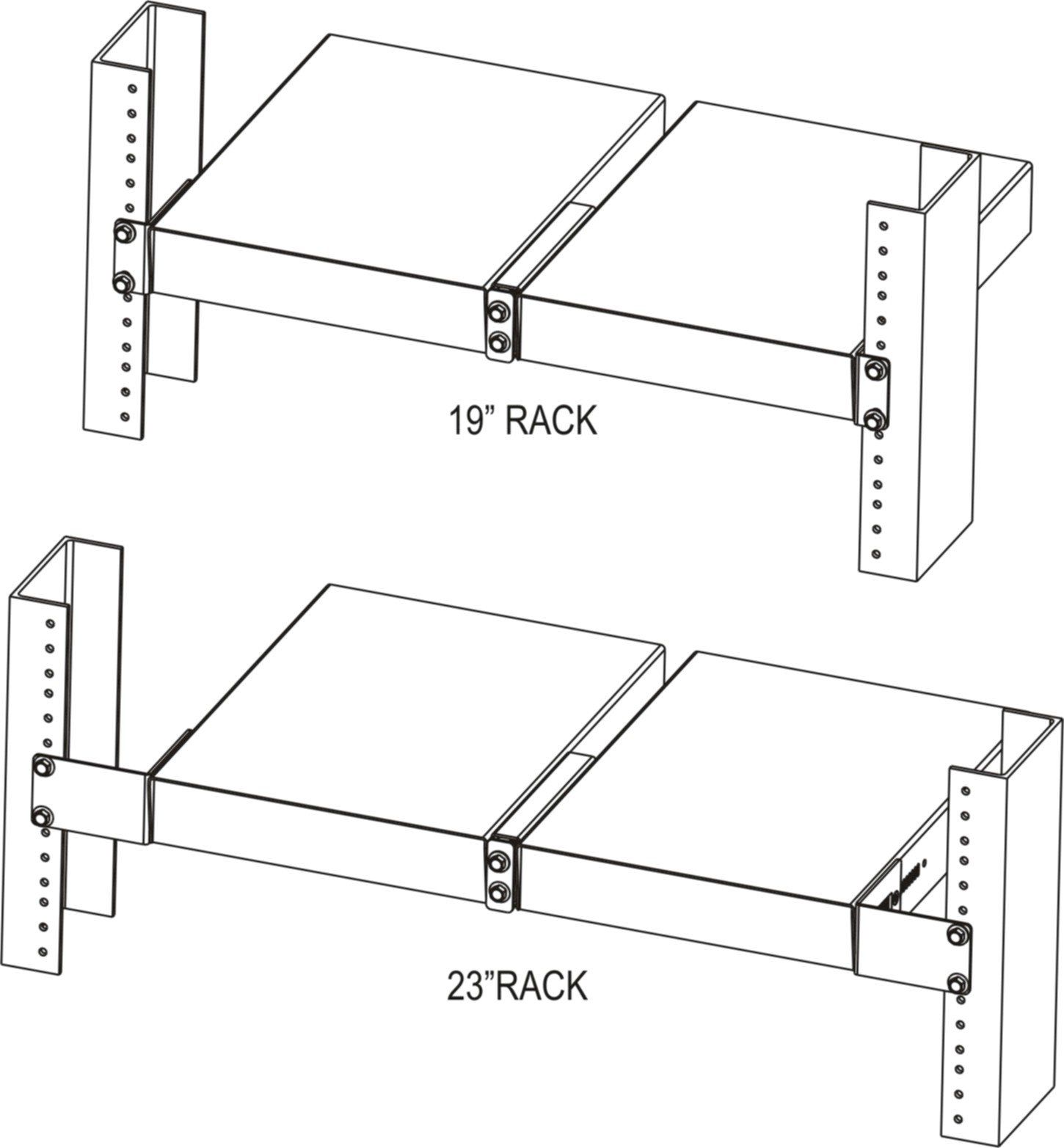 19” RACK

23”RACK