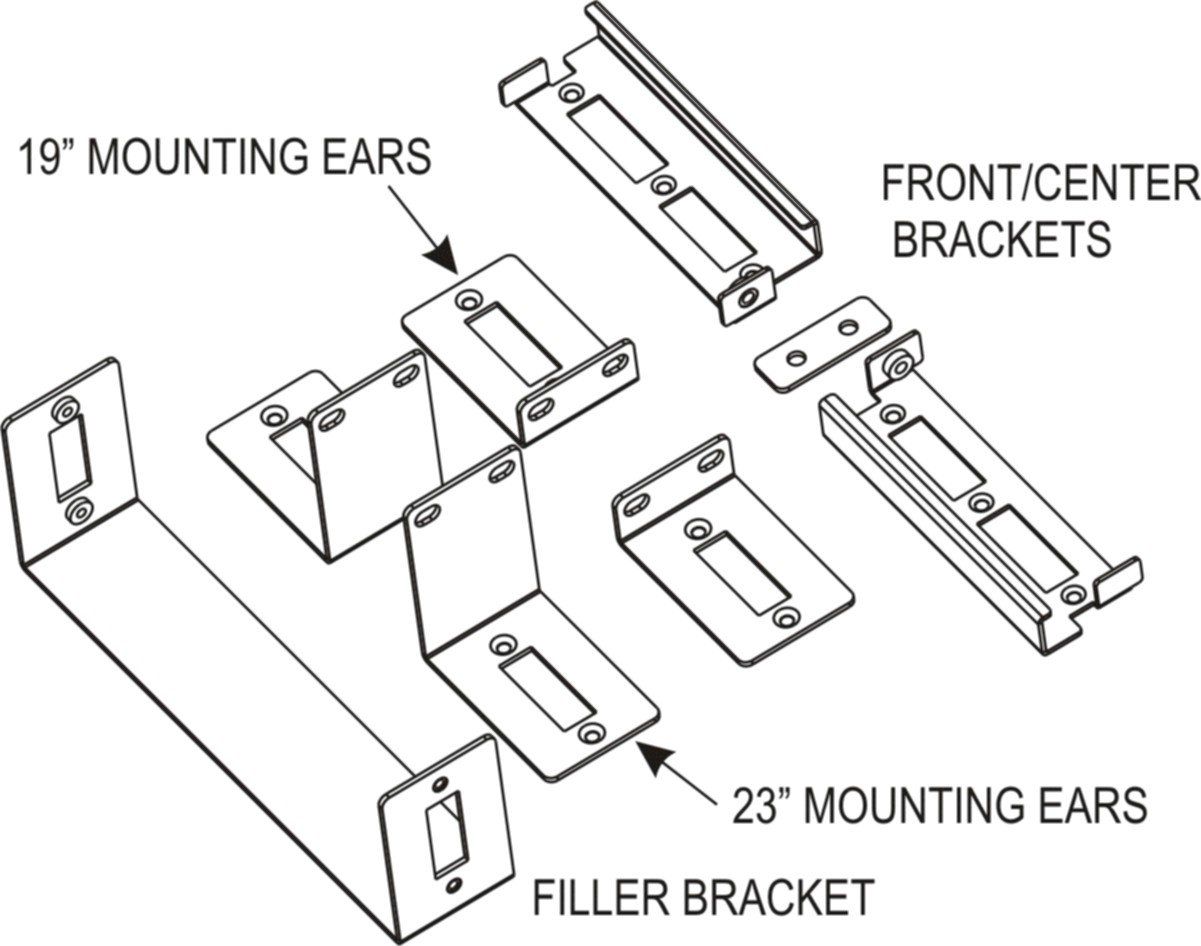 19” MOUNTING EARS

FRONT/CENTER BRACKETS

23” MOUNTING EARS

FILLER BRACKET