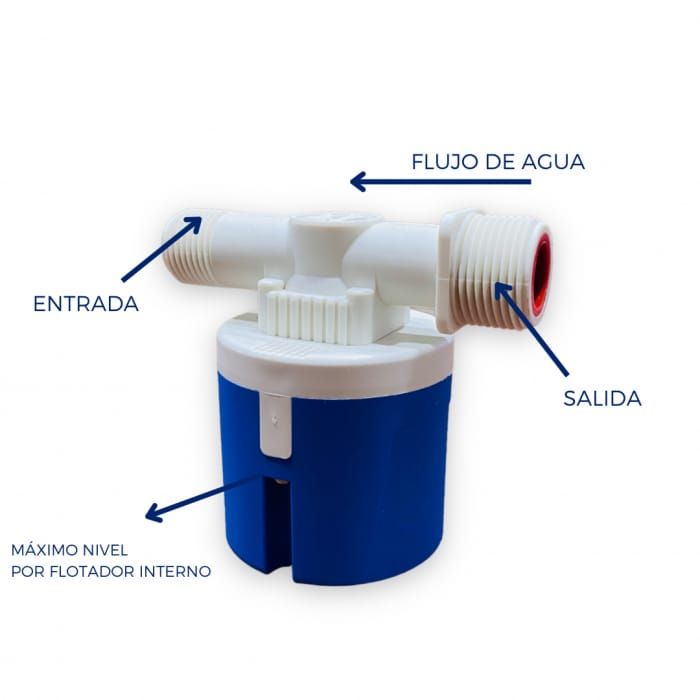 FLUJO DE AGUA

ENTRADA

SALIDA

MÁXIMO NIVEL
POR FLOTADOR INTERNO