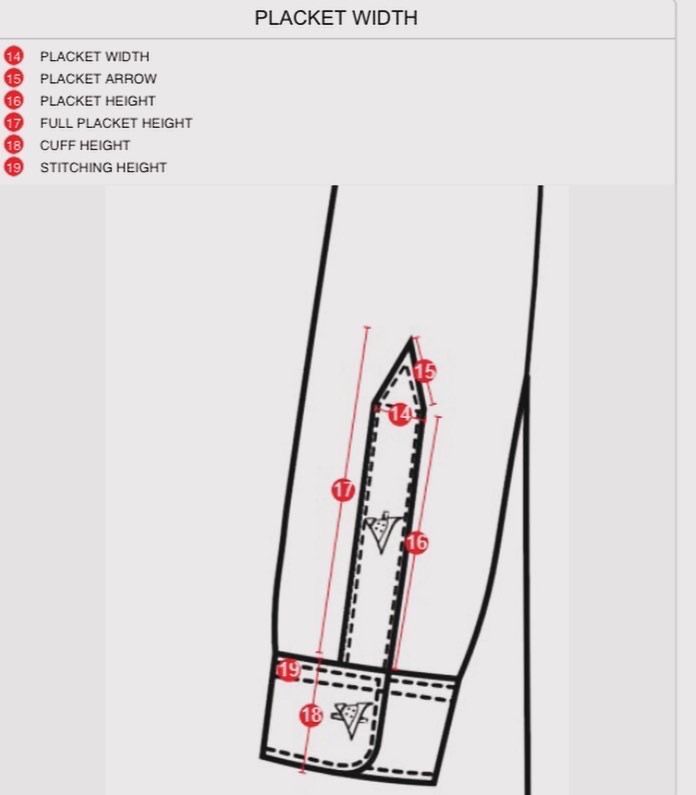 PLACKET WIDTH

14 PLACKET WIDTH
15 PLACKET ARROW
16 PLACKET HEIGHT
17 FULL PLACKET HEIGHT
18 CUFF HEIGHT
19 STITCHING HEIGHT

15
14
17
16
19
18