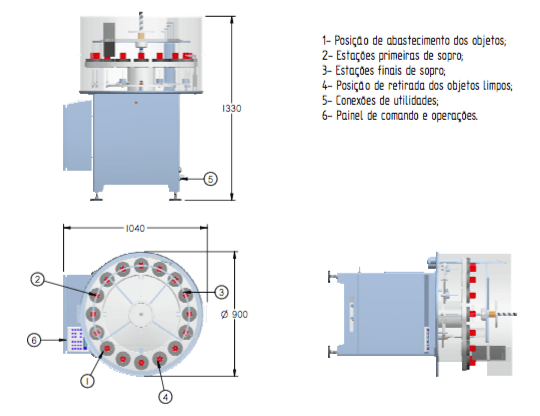 1330

5

1- Posição de abastecimento dos objetos;
2- Estações primeiras de sopro;
3- Estações finais de sopro;
4- Posição de retirada dos objetos limpos;
5- Conexões de utilidades;
6- Painel de comando e operações.

1040

2

3

Ø 900

6

1

4