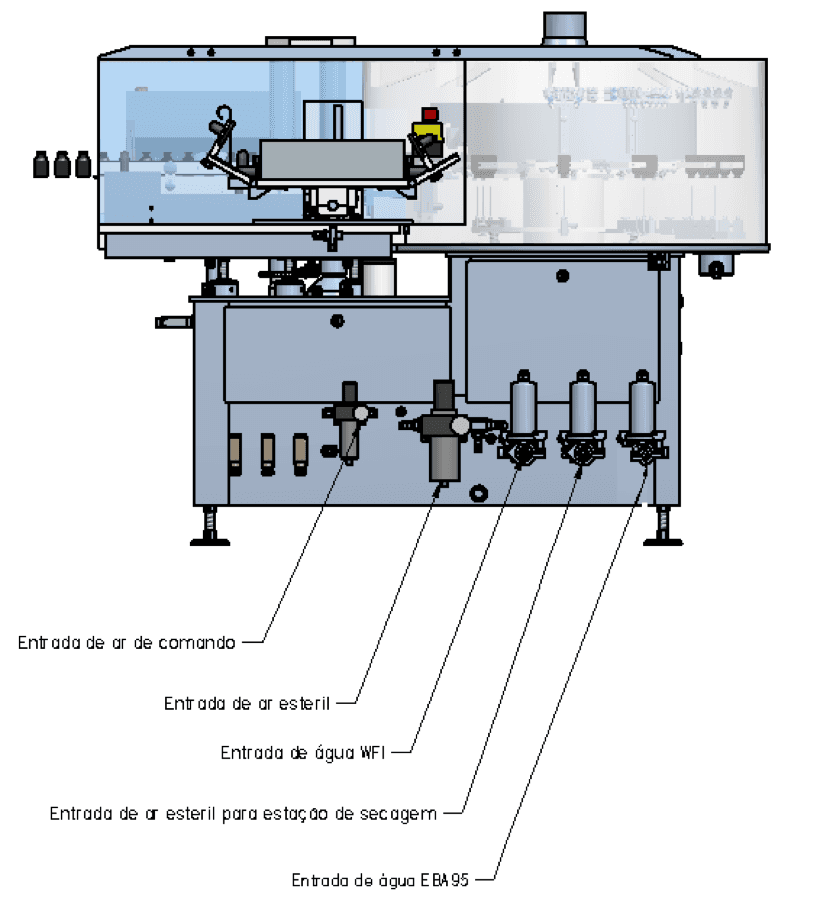 Entrada de ar de comando

Entrada de ar esteril

Entrada de água WFI

Entrada de ar esteril para estação de secagem

Entrada de água EBA95