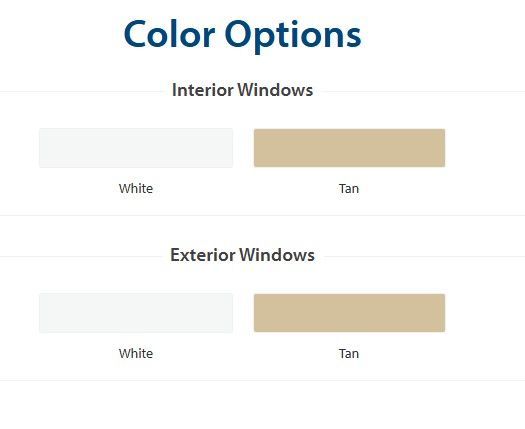 Color Options

Interior Windows

White

Tan

Exterior Windows

White

Tan