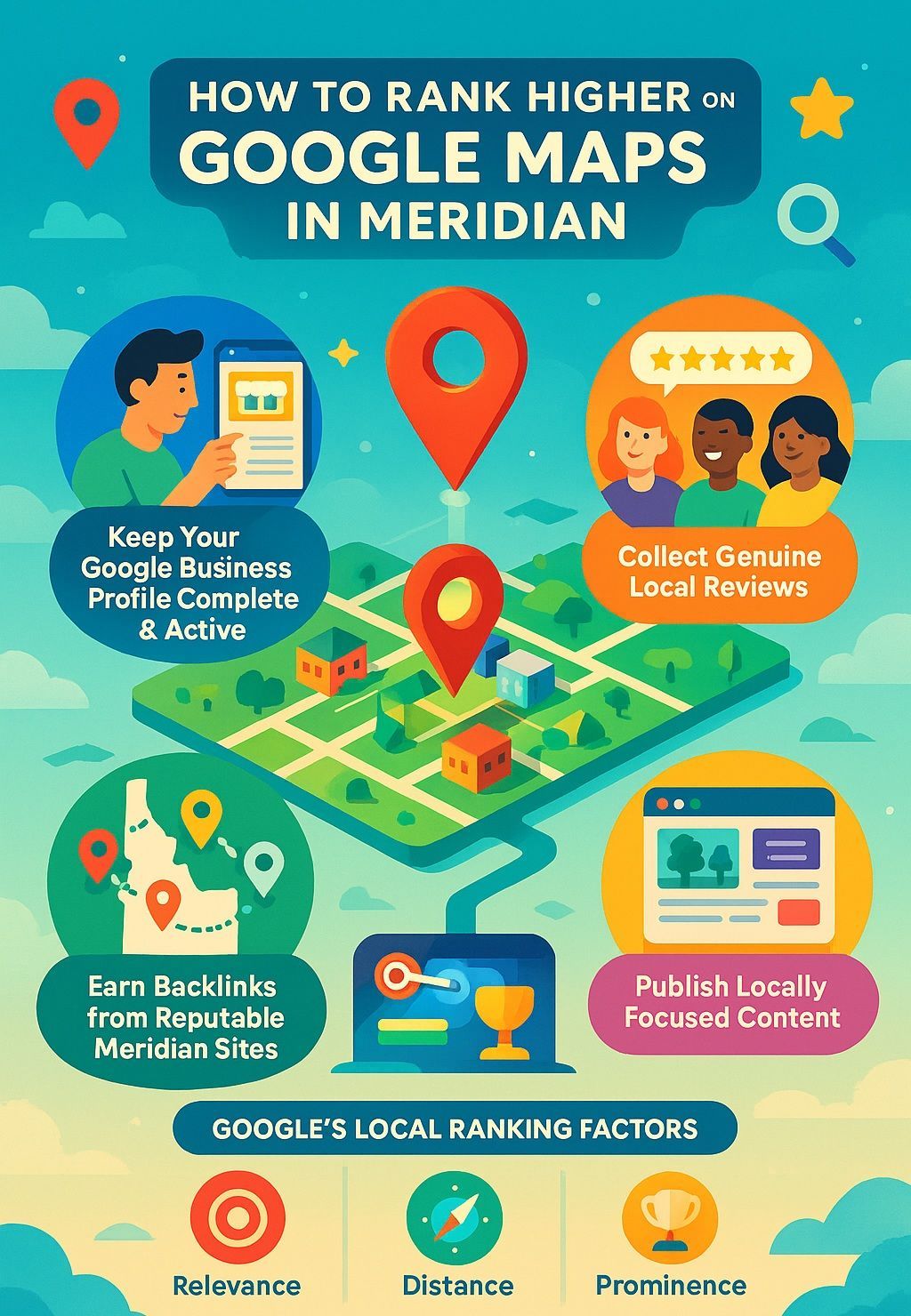 HOW TO RANK HIGHER ON GOOGLE MAPS IN MERIDIAN

Keep Your Google Business Profile Complete & Active

Collect Genuine Local Reviews

Earn Backlinks from Reputable Meridian Sites

Publish Locally Focused Content

GOOGLE'S LOCAL RANKING FACTORS

Relevance

Distance

Prominence