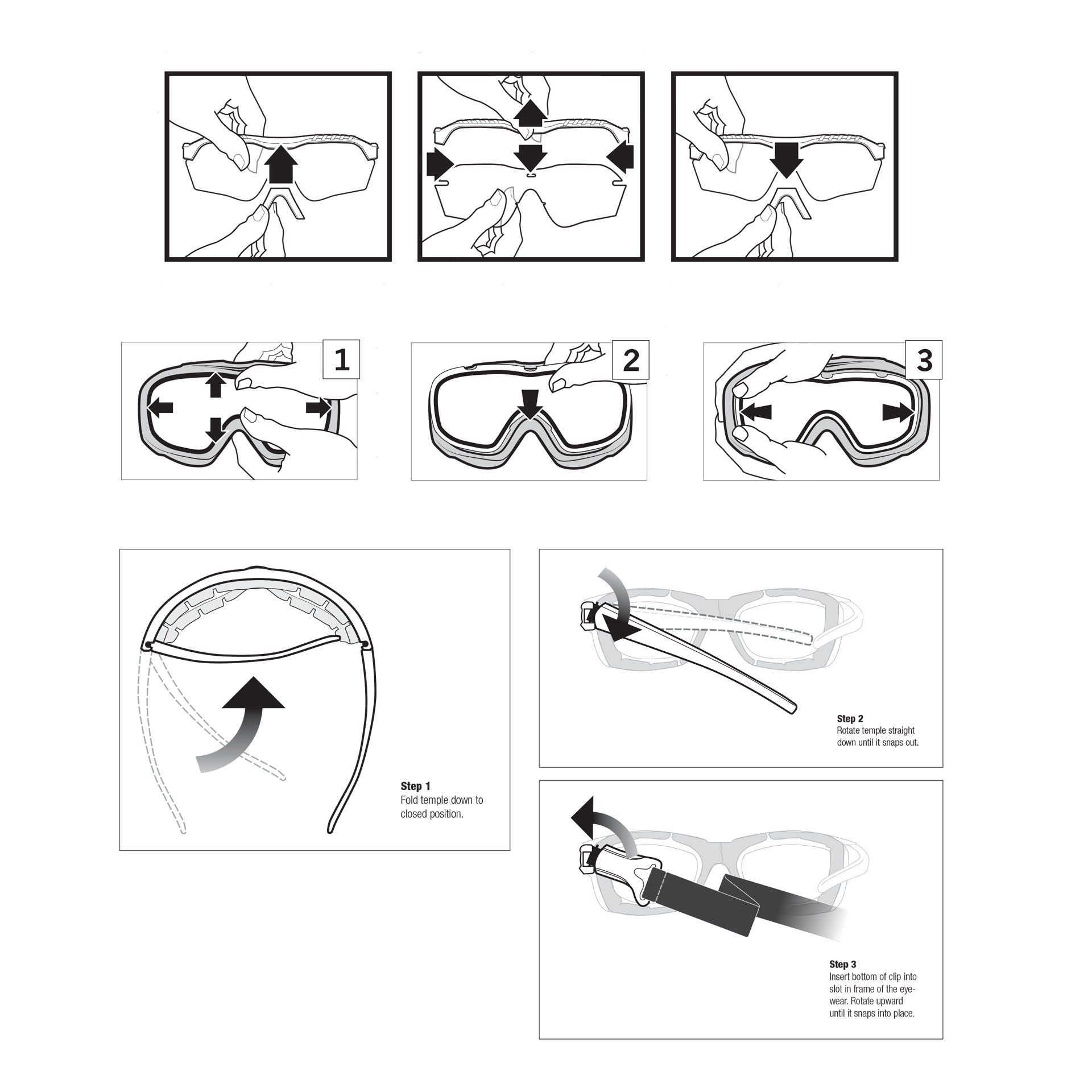 1

2

3

Step 1
Fold temple down to closed position.

Step 2
Rotate temple straight down until it snaps out.

Step 3
Insert bottom of clip into slot in frame of the eyewear. Rotate upward until it snaps into place.