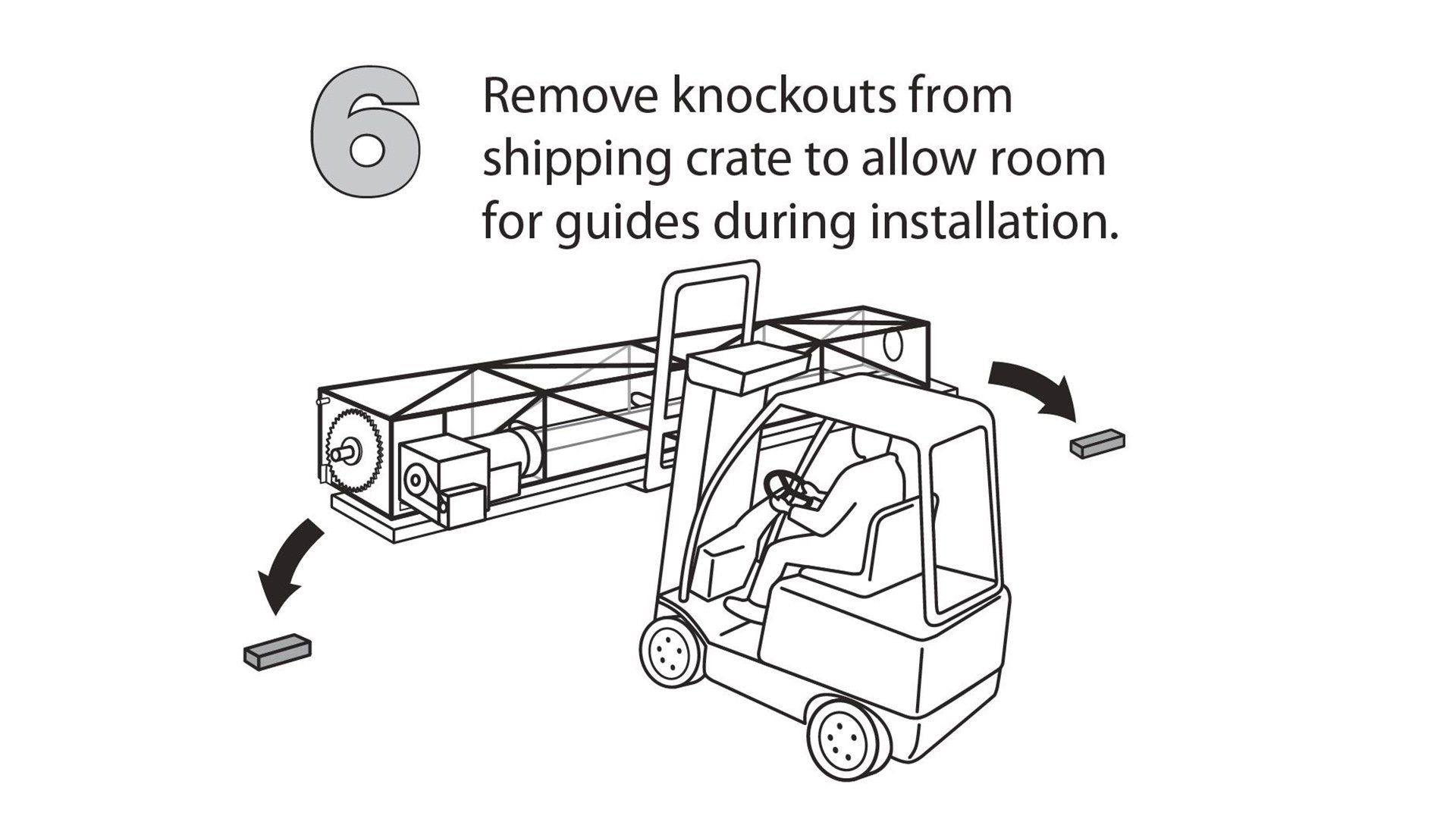 6

Remove knockouts from shipping crate to allow room for guides during installation.