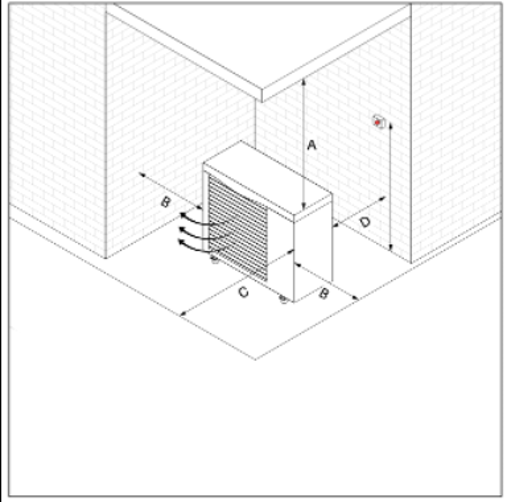 A
B
D
C
B