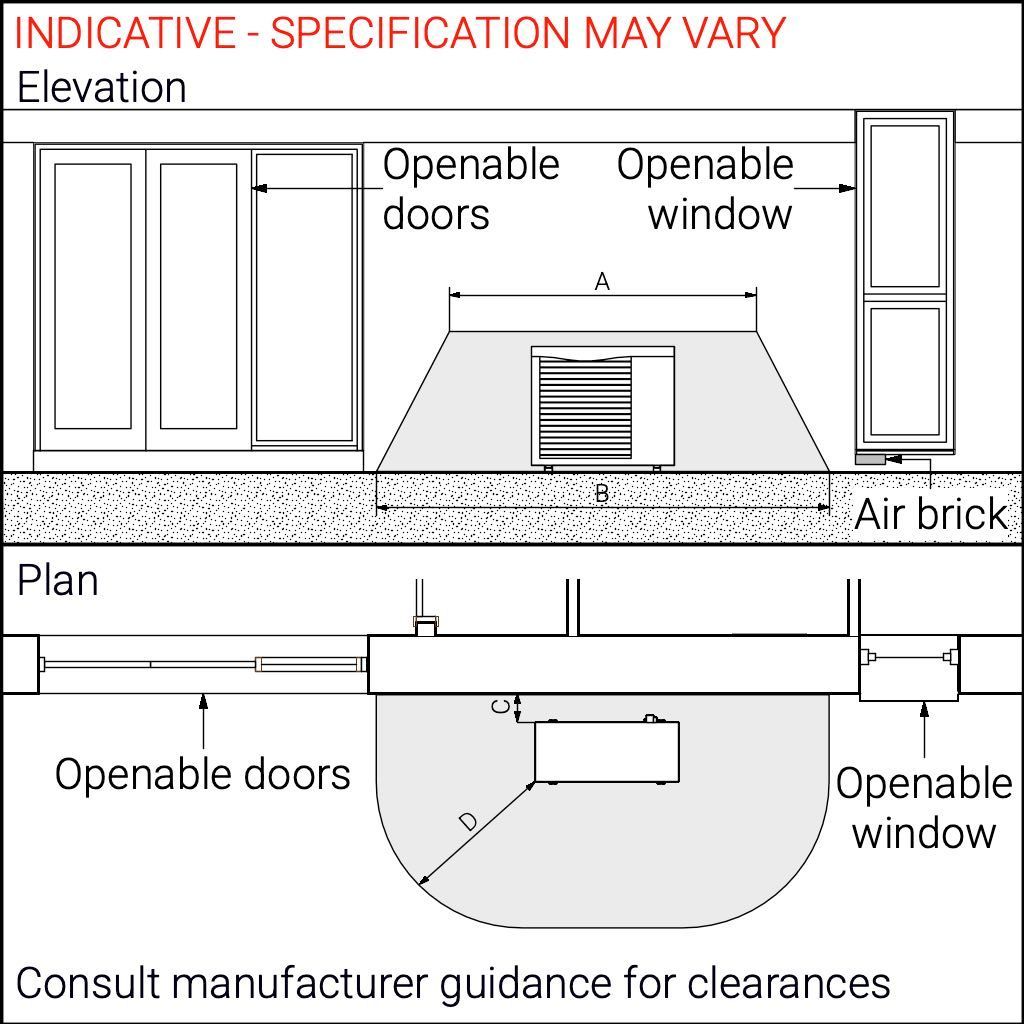 INDICATIVE - SPECIFICATION MAY VARY

Elevation

Openable doors

Openable window

A

B

Air brick

Plan

C

D

Openable doors

Openable window

Consult manufacturer guidance for clearances