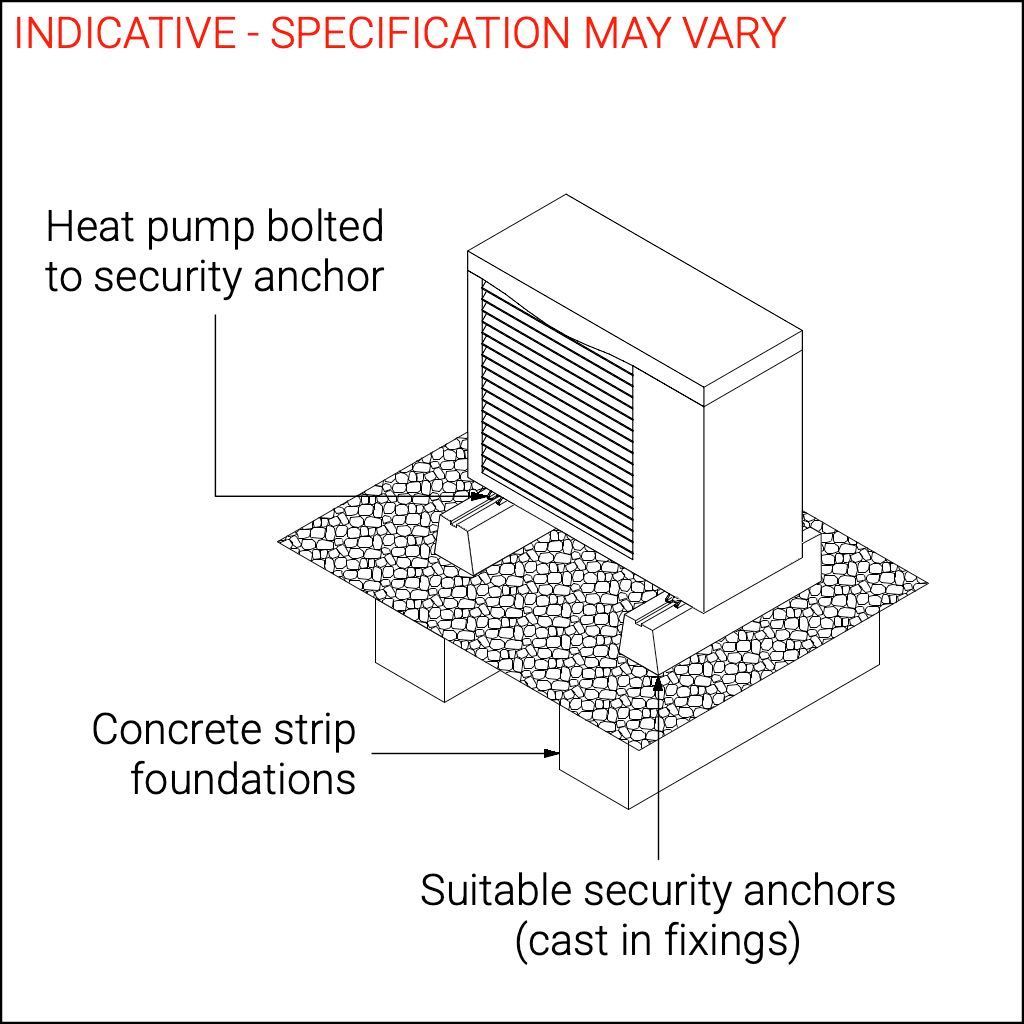 INDICATIVE - SPECIFICATION MAY VARY

Heat pump bolted to security anchor

Concrete strip foundations

Suitable security anchors (cast in fixings)