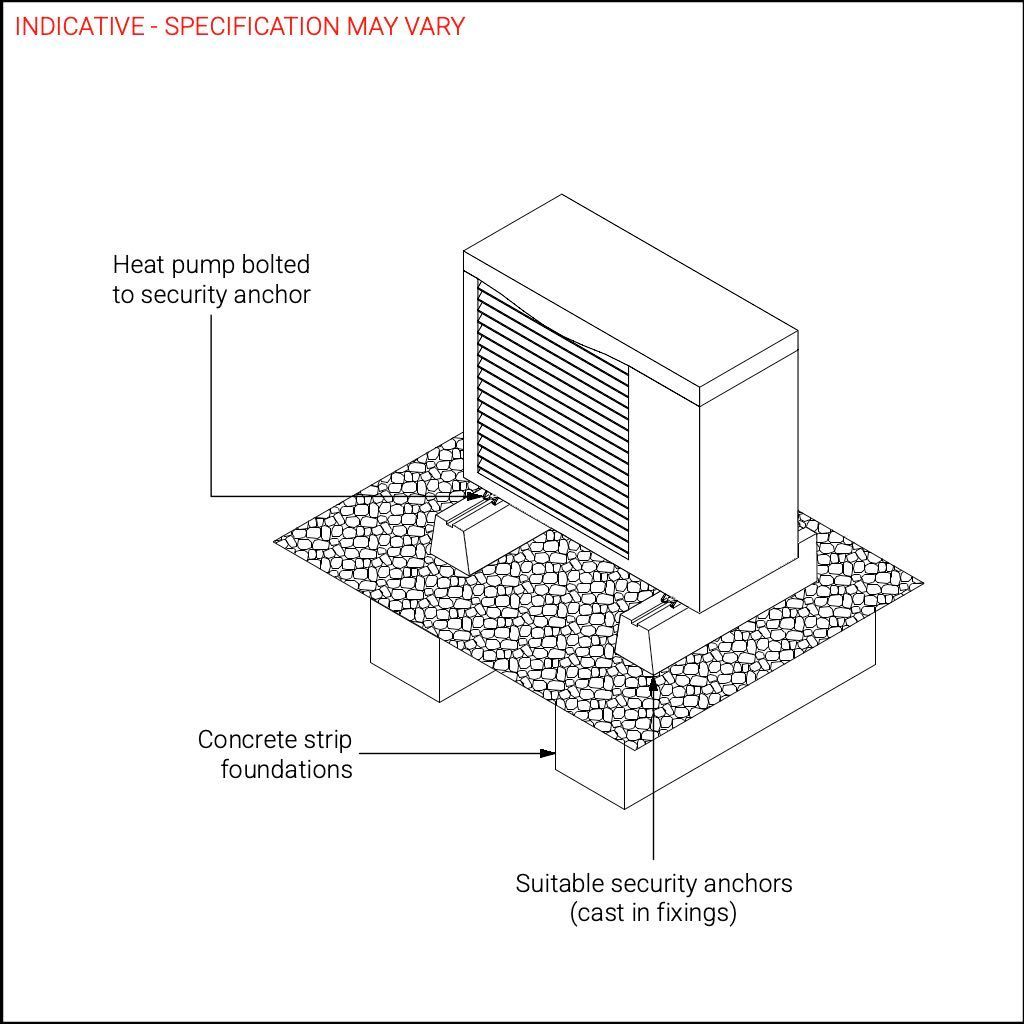 INDICATIVE - SPECIFICATION MAY VARY

Heat pump bolted to security anchor

Concrete strip foundations

Suitable security anchors (cast in fixings)