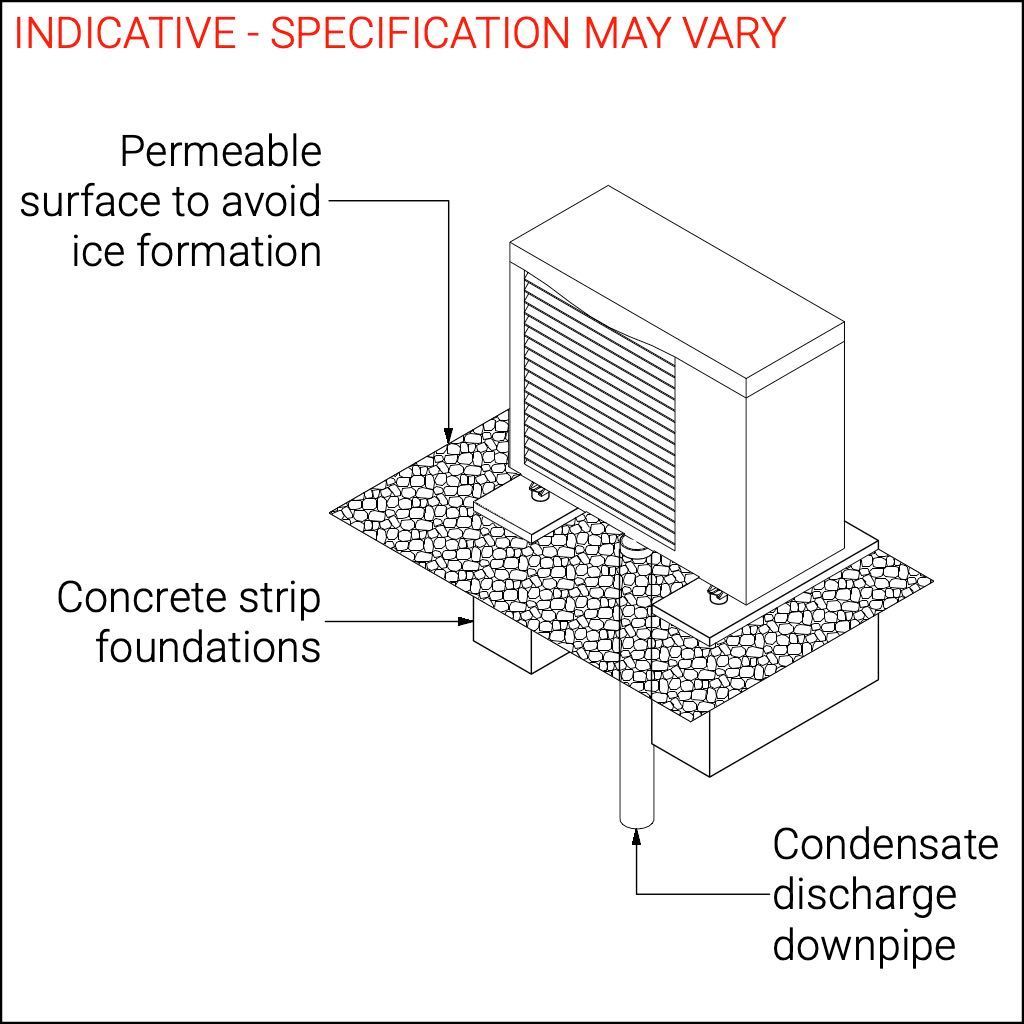 INDICATIVE - SPECIFICATION MAY VARY

Permeable surface to avoid ice formation

Concrete strip foundations

Condensate discharge downpipe