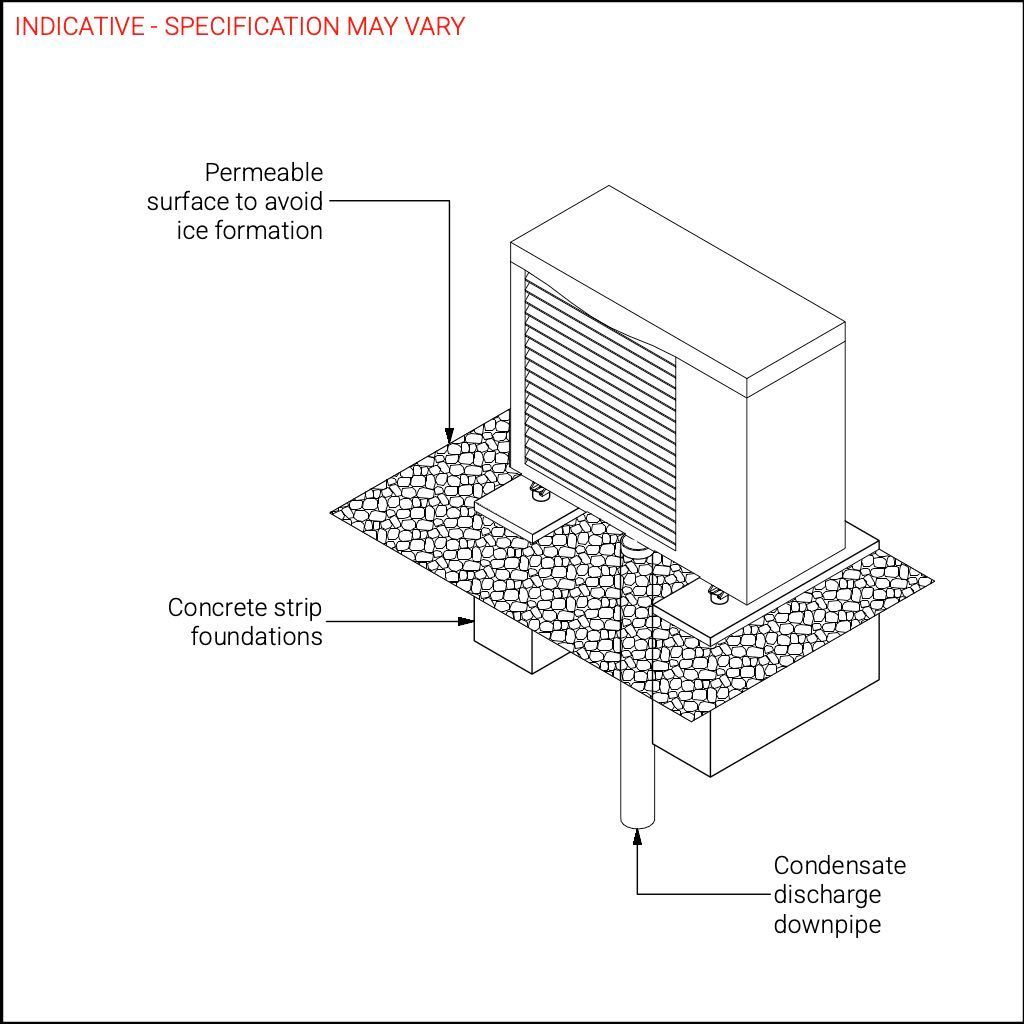 INDICATIVE - SPECIFICATION MAY VARY

Permeable surface to avoid ice formation

Concrete strip foundations

Condensate discharge downpipe