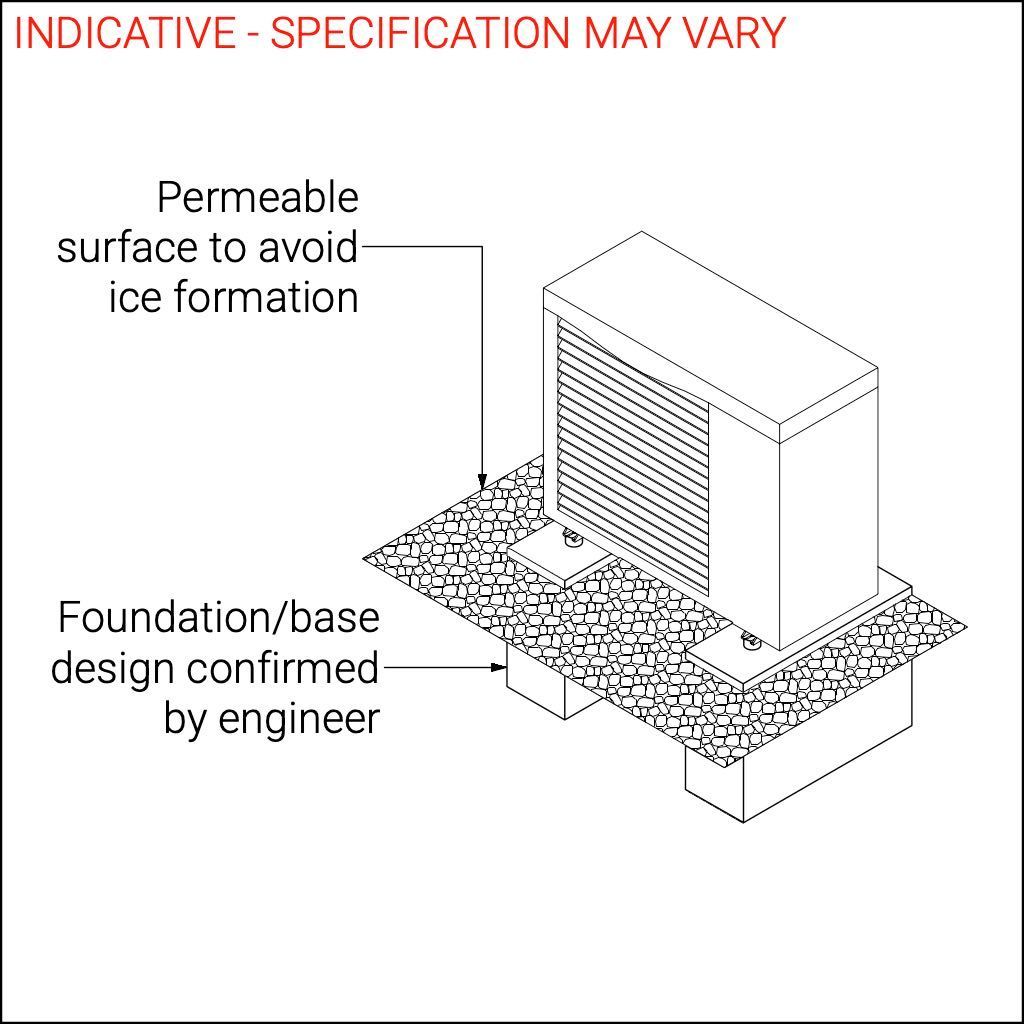 INDICATIVE - SPECIFICATION MAY VARY

Permeable surface to avoid ice formation

Foundation/base design confirmed by engineer