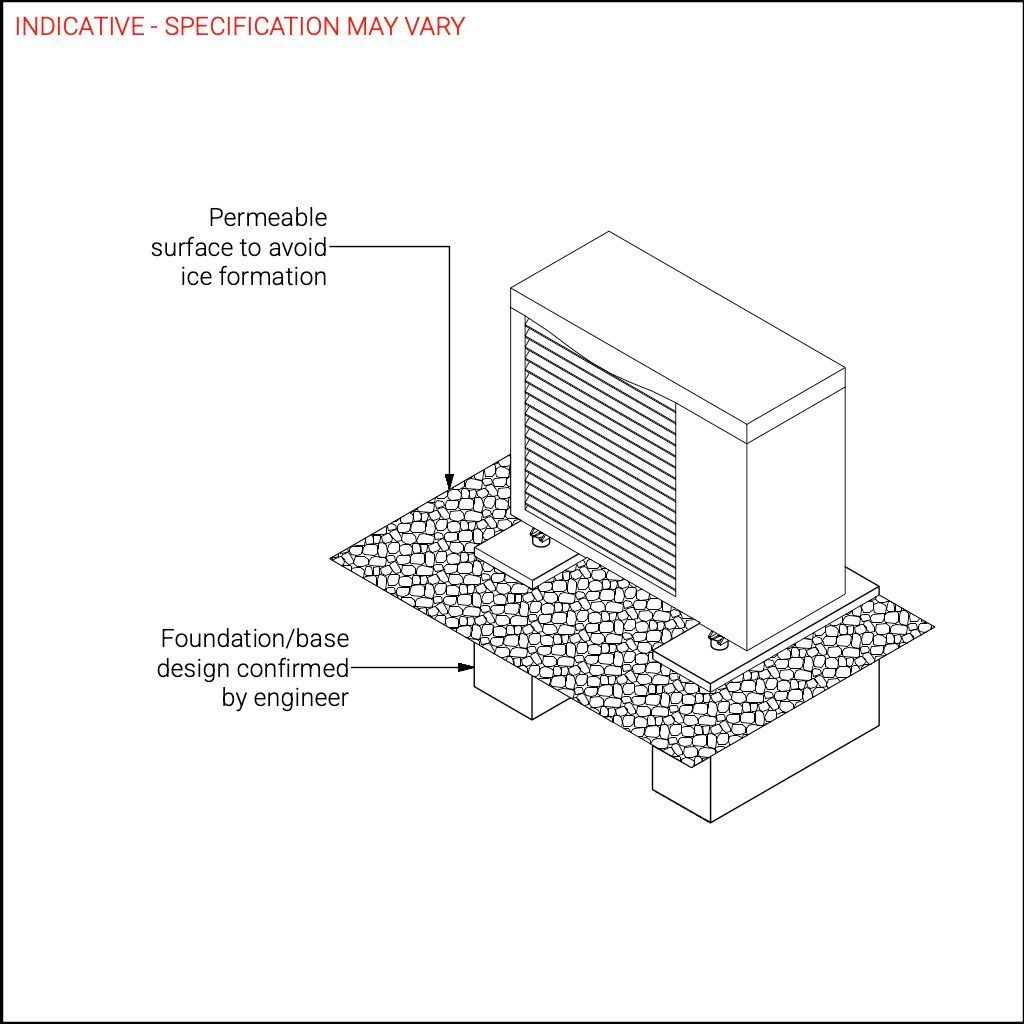 INDICATIVE - SPECIFICATION MAY VARY

Permeable surface to avoid ice formation

Foundation/base design confirmed by engineer