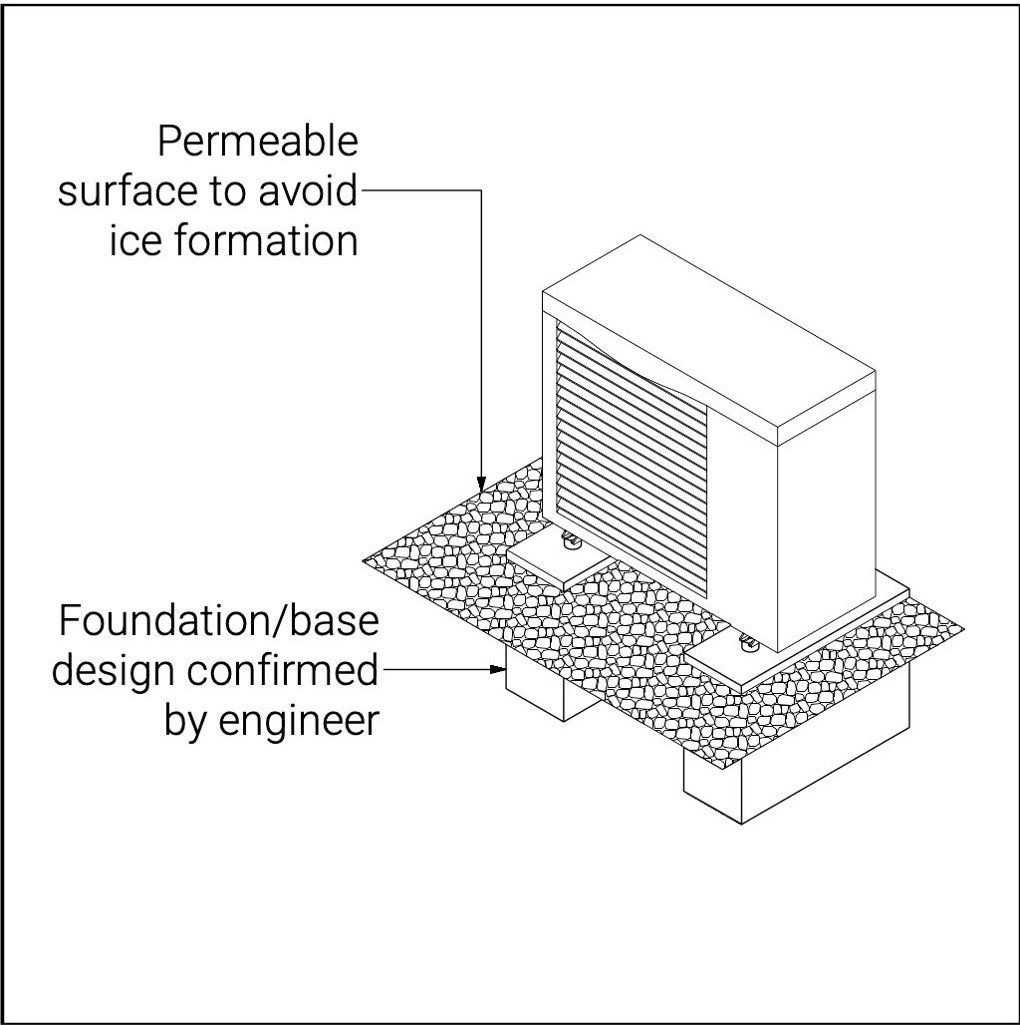 Permeable surface to avoid ice formation

Foundation/base design confirmed by engineer