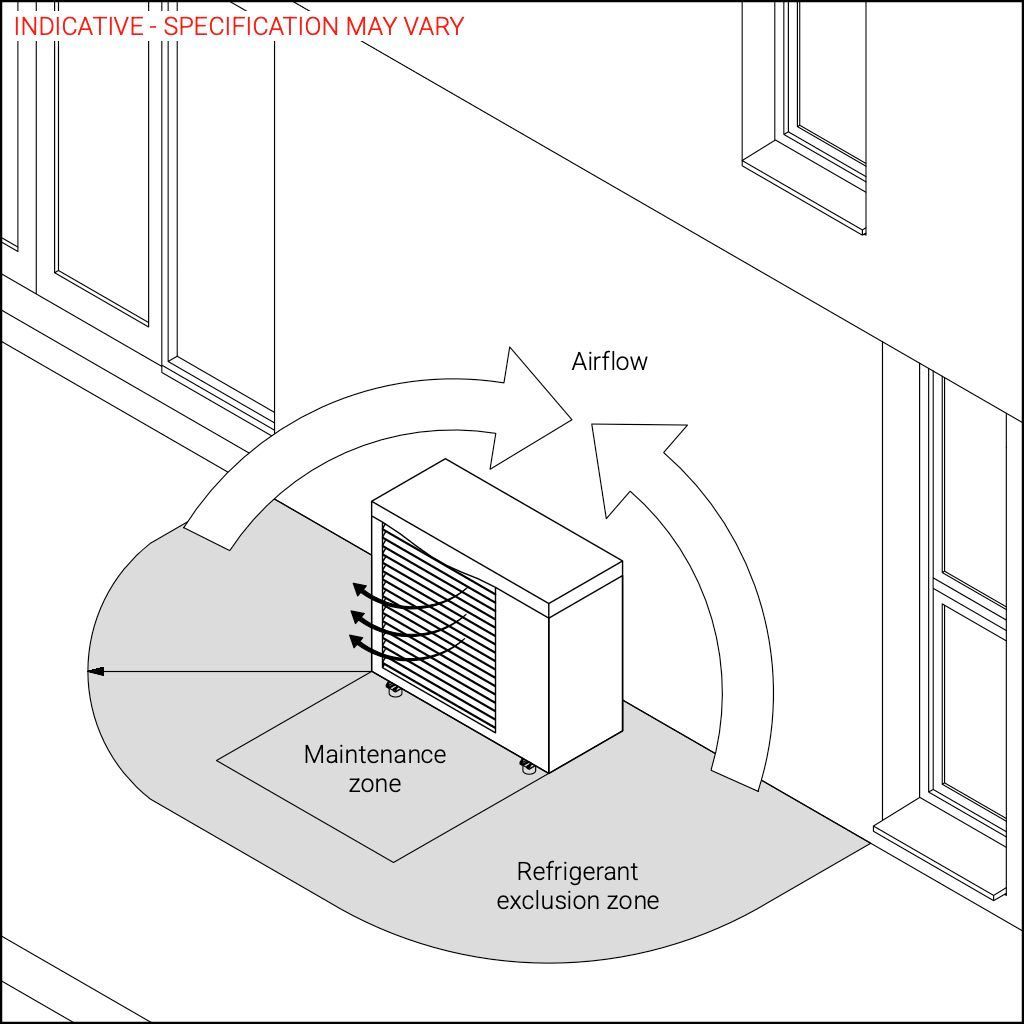 INDICATIVE - SPECIFICATION MAY VARY

Airflow

Maintenance zone

Refrigerant exclusion zone