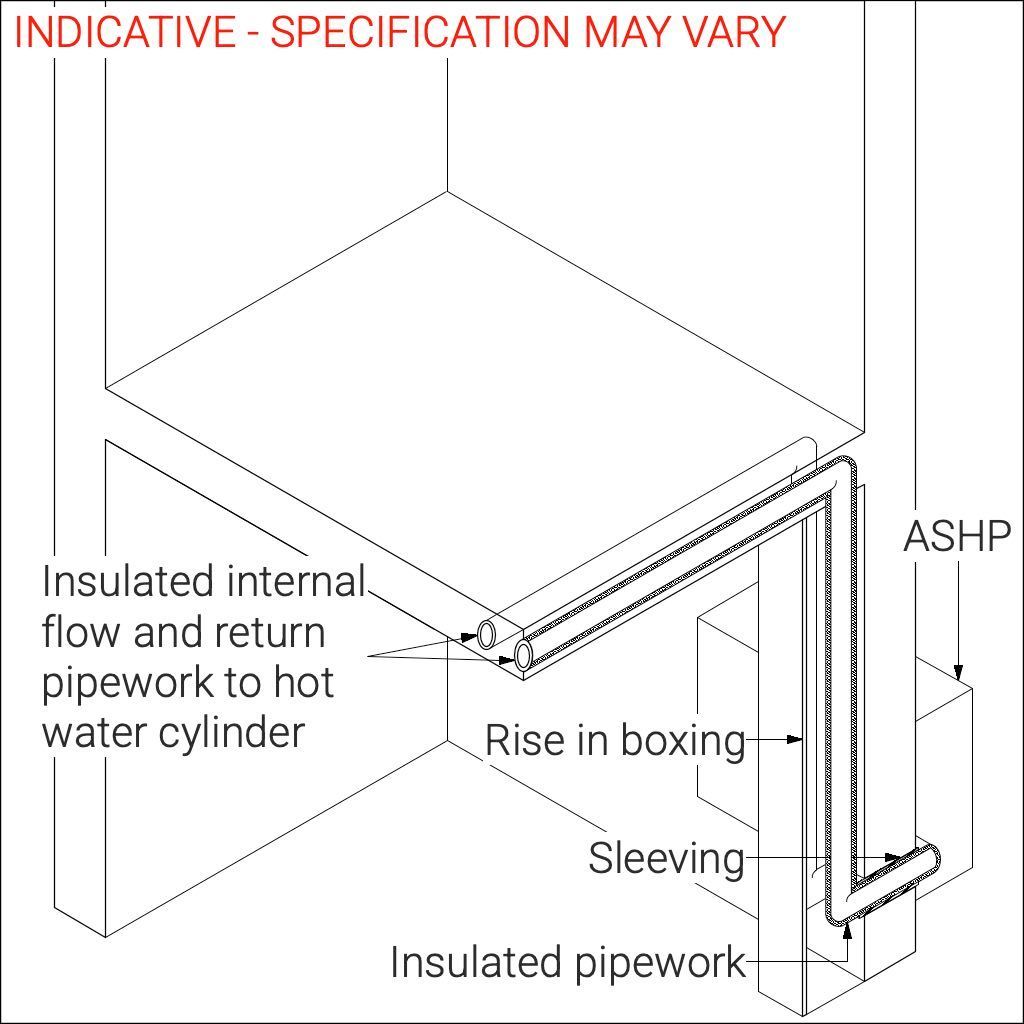 INDICATIVE - SPECIFICATION MAY VARY

ASHP

Insulated internal flow and return pipework to hot water cylinder

Rise in boxing

Sleeving

Insulated pipework