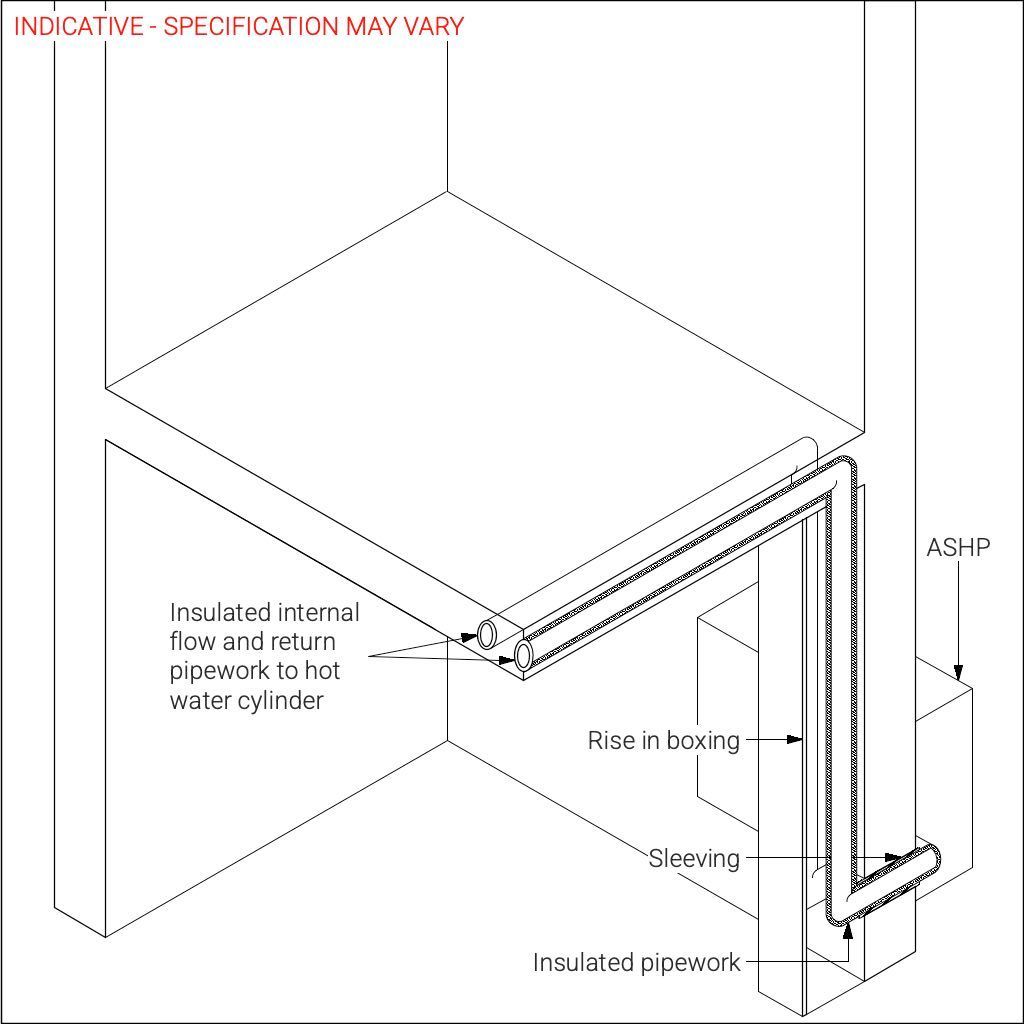 INDICATIVE - SPECIFICATION MAY VARY

ASHP

Insulated internal flow and return pipework to hot water cylinder

Rise in boxing

Sleeving

Insulated pipework