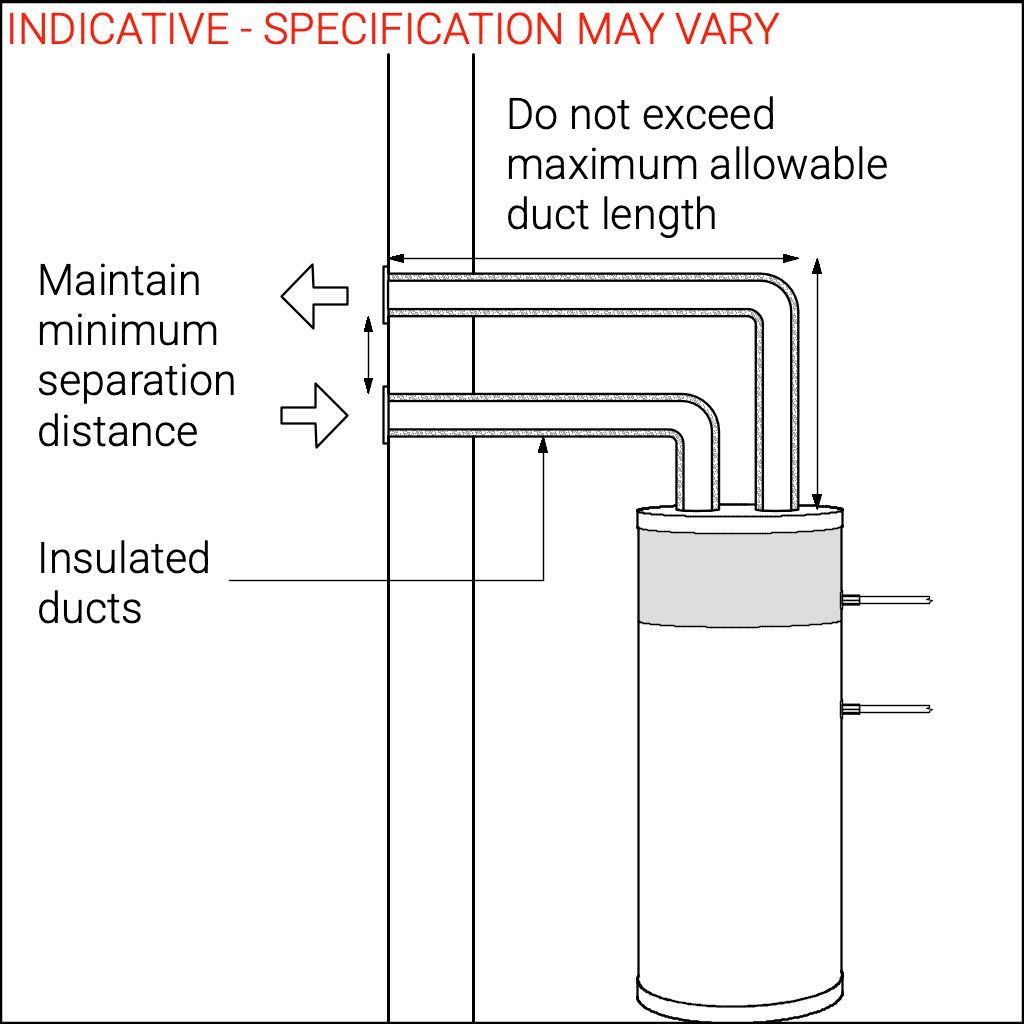 INDICATIVE - SPECIFICATION MAY VARY

Do not exceed maximum allowable duct length

Maintain minimum separation distance

Insulated ducts