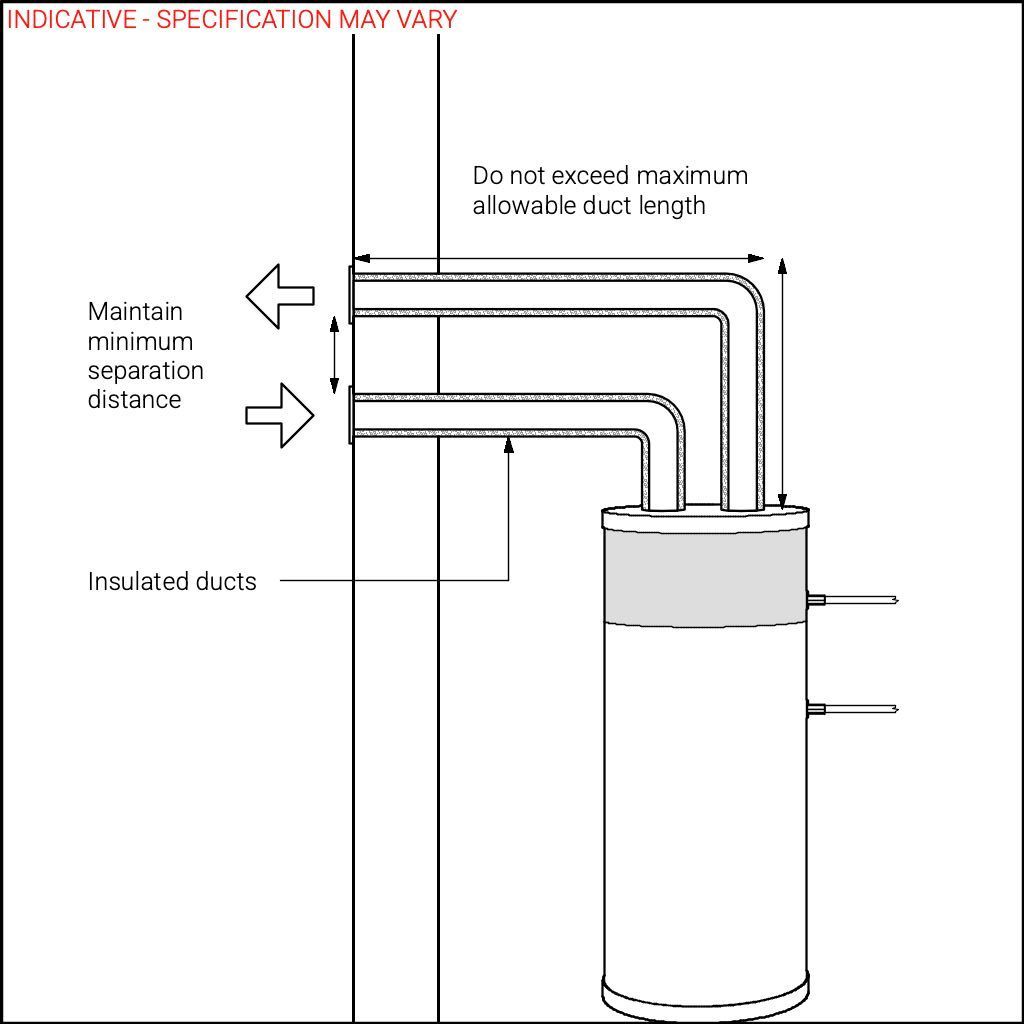 INDICATIVE - SPECIFICATION MAY VARY

Do not exceed maximum allowable duct length

Maintain minimum separation distance

Insulated ducts