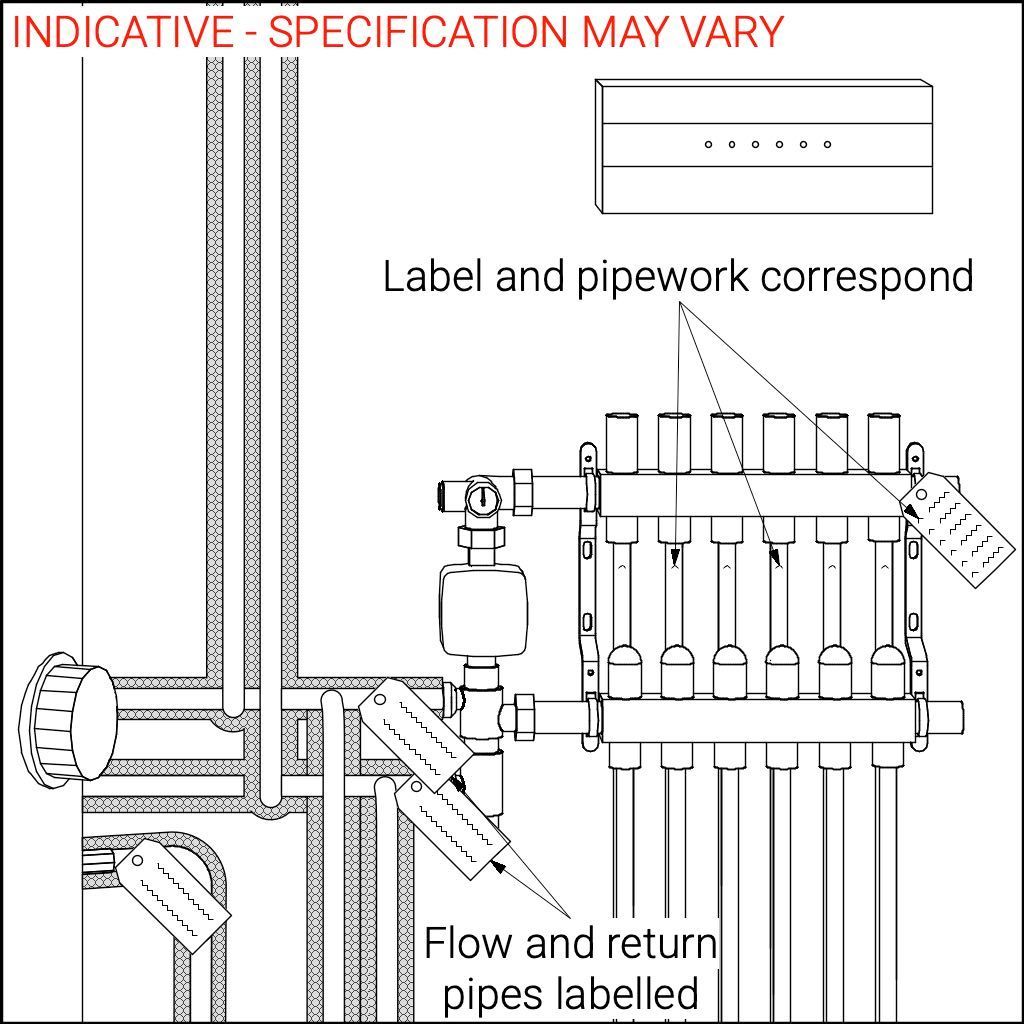 INDICATIVE - SPECIFICATION MAY VARY

Label and pipework correspond

Flow and return pipes labelled