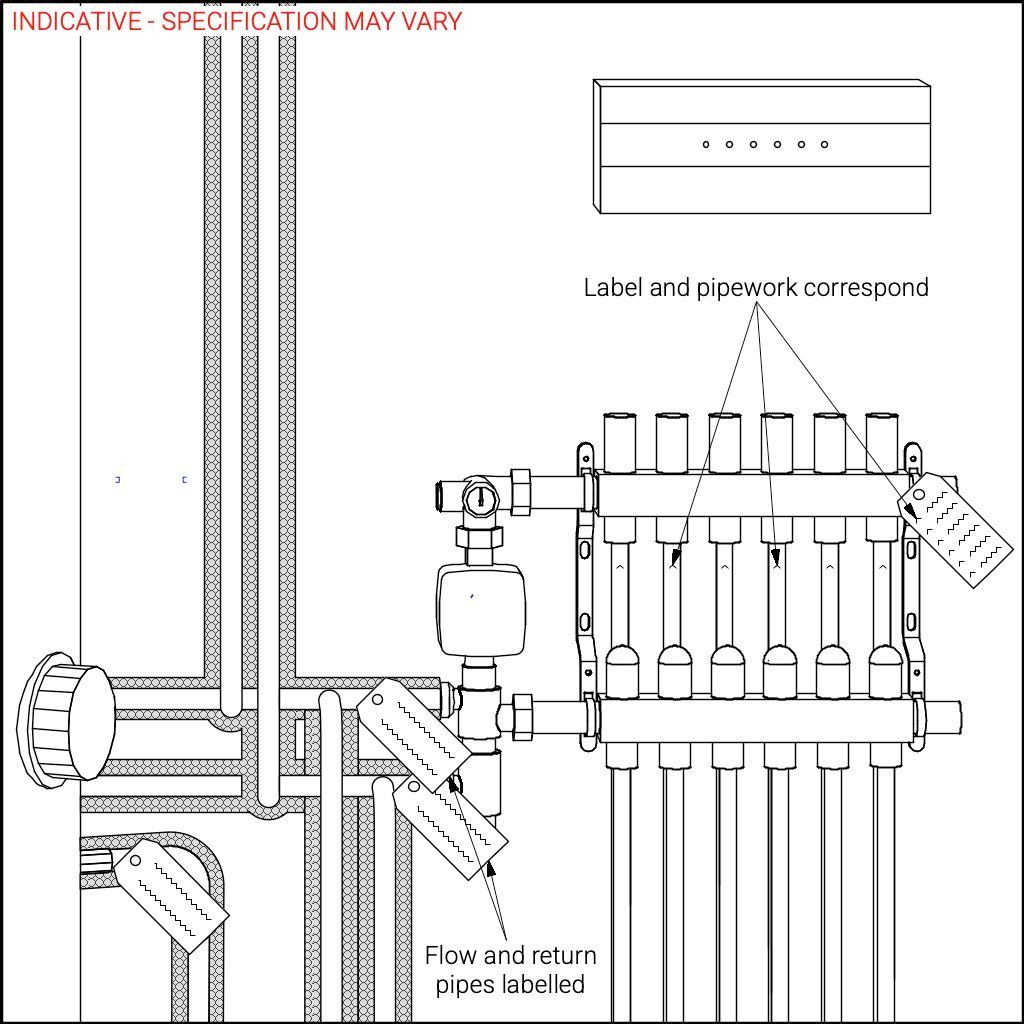 INDICATIVE - SPECIFICATION MAY VARY

Label and pipework correspond

Flow and return pipes labelled