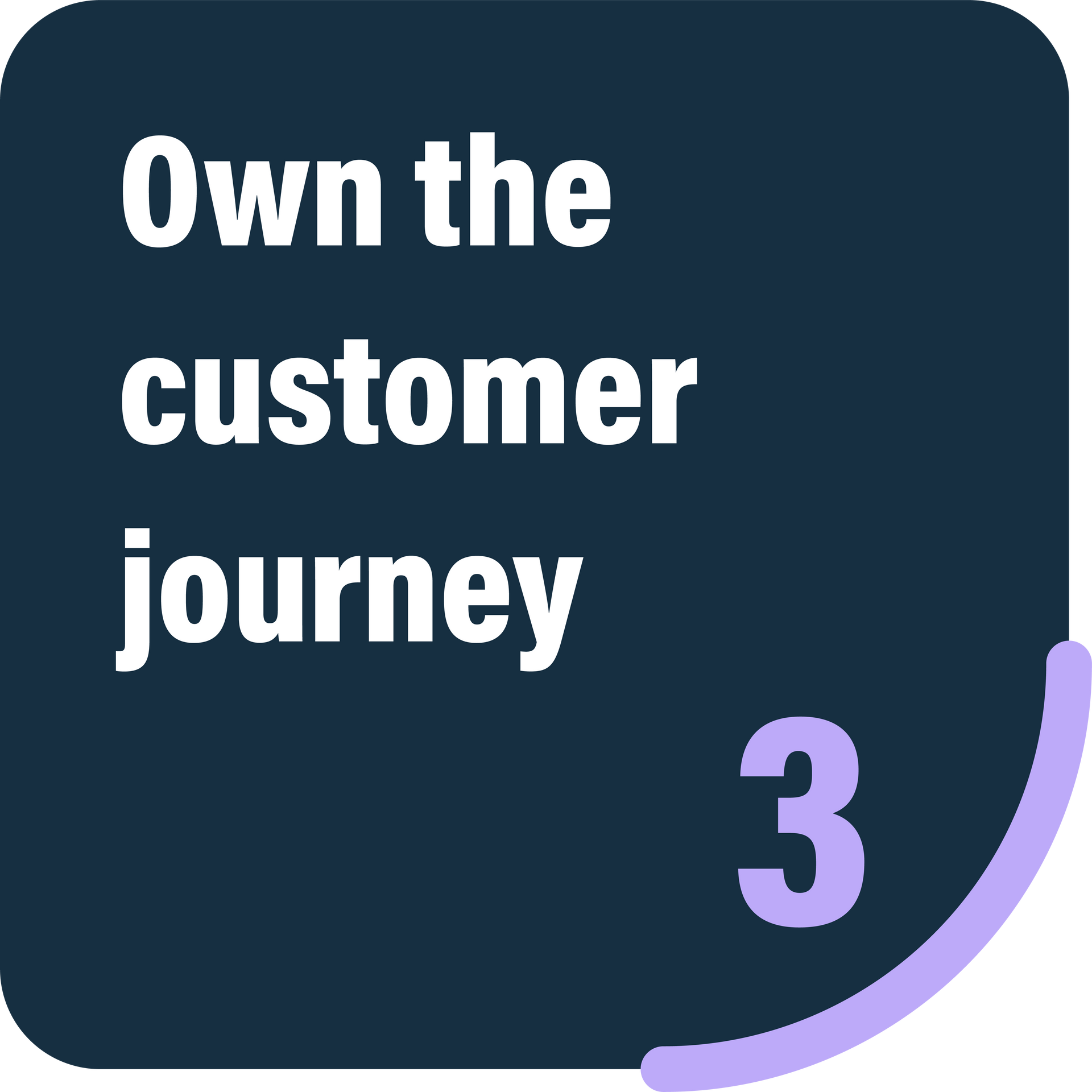 Own the customer journey

3