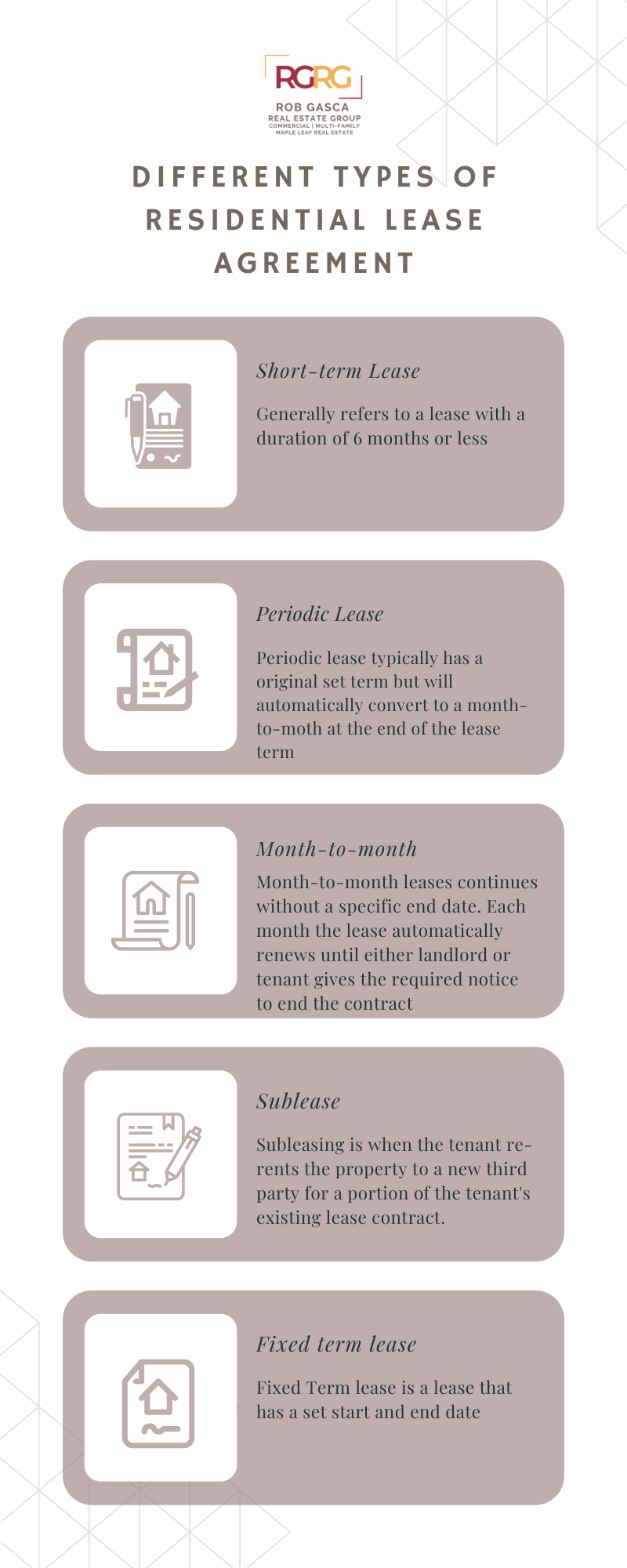 RGRG
ROB GASCA
REAL ESTATE GROUP
COMMERCIAL | MULTI-FAMILY
MAPLE LEAF REAL ESTATE

DIFFERENT TYPES OF RESIDENTIAL LEASE AGREEMENT

Short-term Lease

Generally refers to a lease with a duration of 6 months or less

Periodic Lease

Periodic lease typically has a original set term but will automatically convert to a month-to-moth at the end of the lease term

Month-to-month

Month-to-month leases continues without a specific end date. Each month the lease automatically renews until either landlord or tenant gives the required notice to end the contract

Sublease

Subleasing is when the tenant re-rents the property to a new third party for a portion of the tenant's existing lease contract.

Fixed term lease

Fixed Term lease is a lease that has a set start and end date