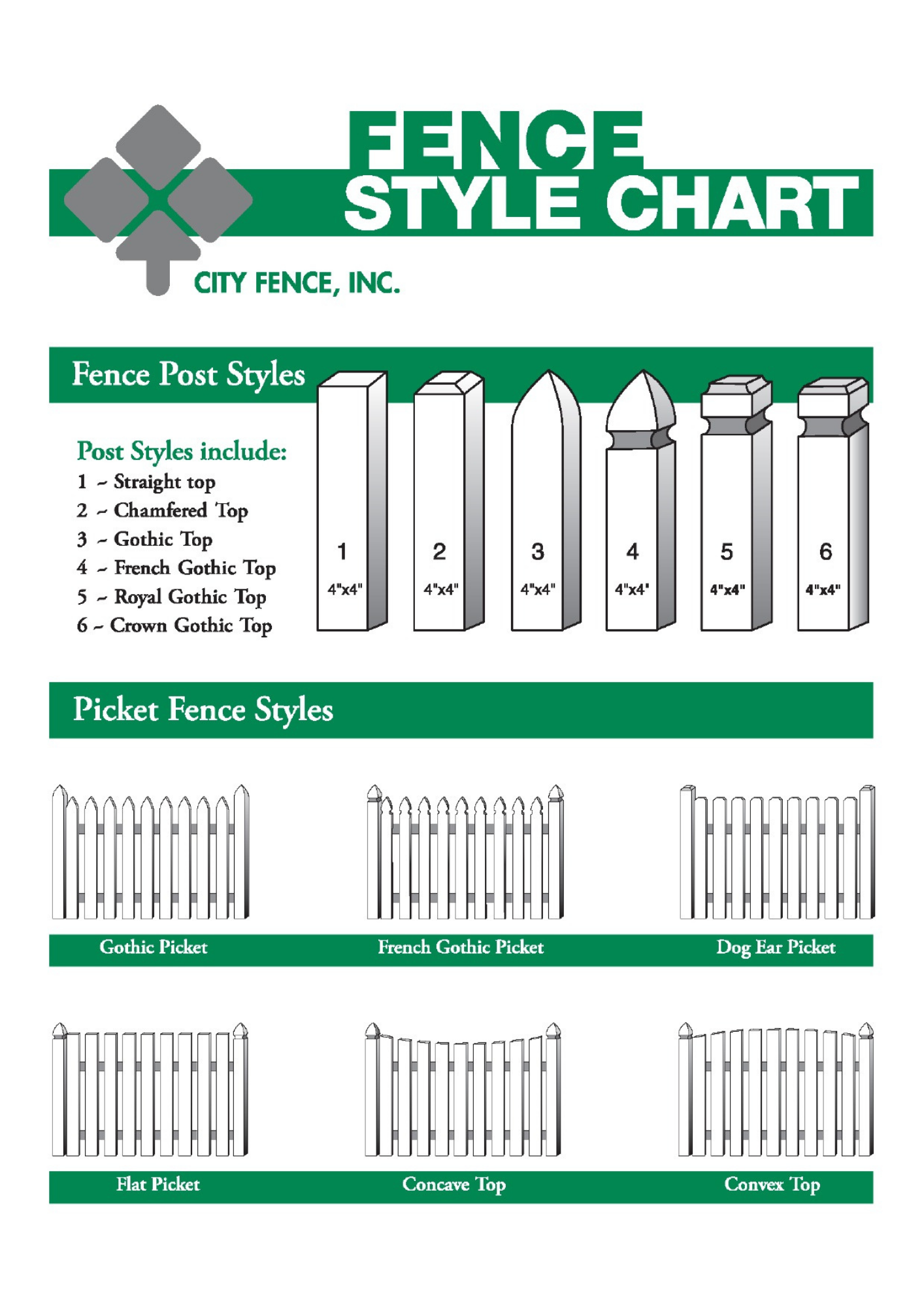 FENCE
STYLE CHART

CITY FENCE, INC.

Fence Post Styles

Post Styles include:
1 ~ Straight top
2 ~ Chamfered Top
3 ~ Gothic Top
4 ~ French Gothic Top
5 ~ Royal Gothic Top
6 ~ Crown Gothic Top

1
4"x4"

2
4"x4"

3
4"x4"

4
4"x4"

5
4"x4"

6
4"x4"

Picket Fence Styles

Gothic Picket

French Gothic Picket

Dog Ear Picket

Flat Picket

Concave Top

Convex Top