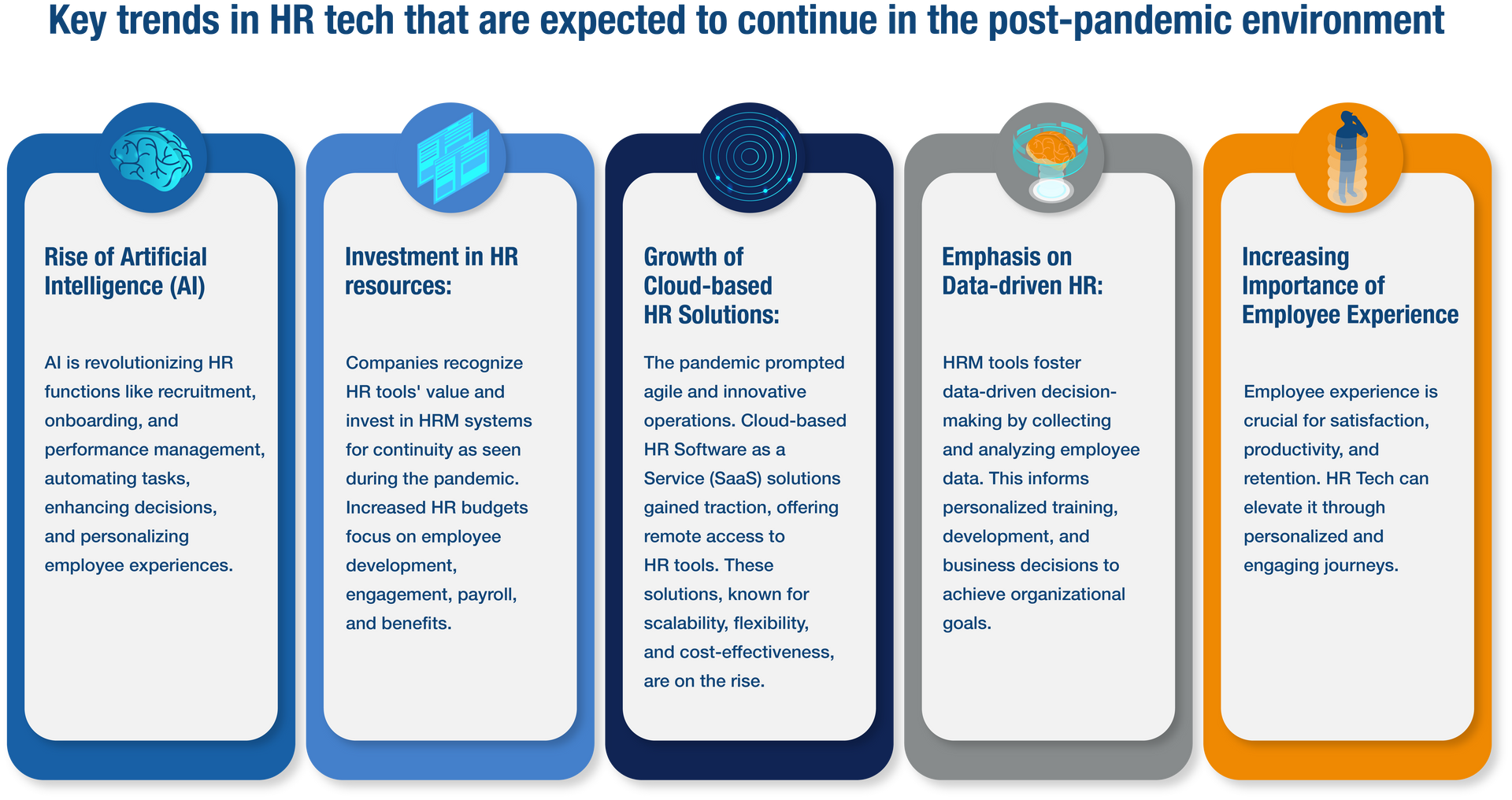 Key trends in HR tech that are expected to continue in the post-pandemic environment

Rise of Artificial Intelligence (AI)

AI is revolutionizing HR functions like recruitment, onboarding, and performance management, automating tasks, enhancing decisions, and personalizing employee experiences.

Investment in HR resources:

Companies recognize HR tools' value and invest in HRM systems for continuity as seen during the pandemic. Increased HR budgets focus on employee development, engagement, payroll, and benefits.

Growth of Cloud-based HR Solutions:

The pandemic prompted agile and innovative operations. Cloud-based HR Software as a Service (SaaS) solutions gained traction, offering remote access to HR tools. These solutions, known for scalability, flexibility, and cost-effectiveness, are on the rise.

Emphasis on Data-driven HR:

HRM tools foster data-driven decision-making by collecting and analyzing employee data. This informs personalized training, development, and business decisions to achieve organizational goals.

Increasing Importance of Employee Experience

Employee experience is crucial for satisfaction, productivity, and retention. HR Tech can elevate it through personalized and engaging journeys.