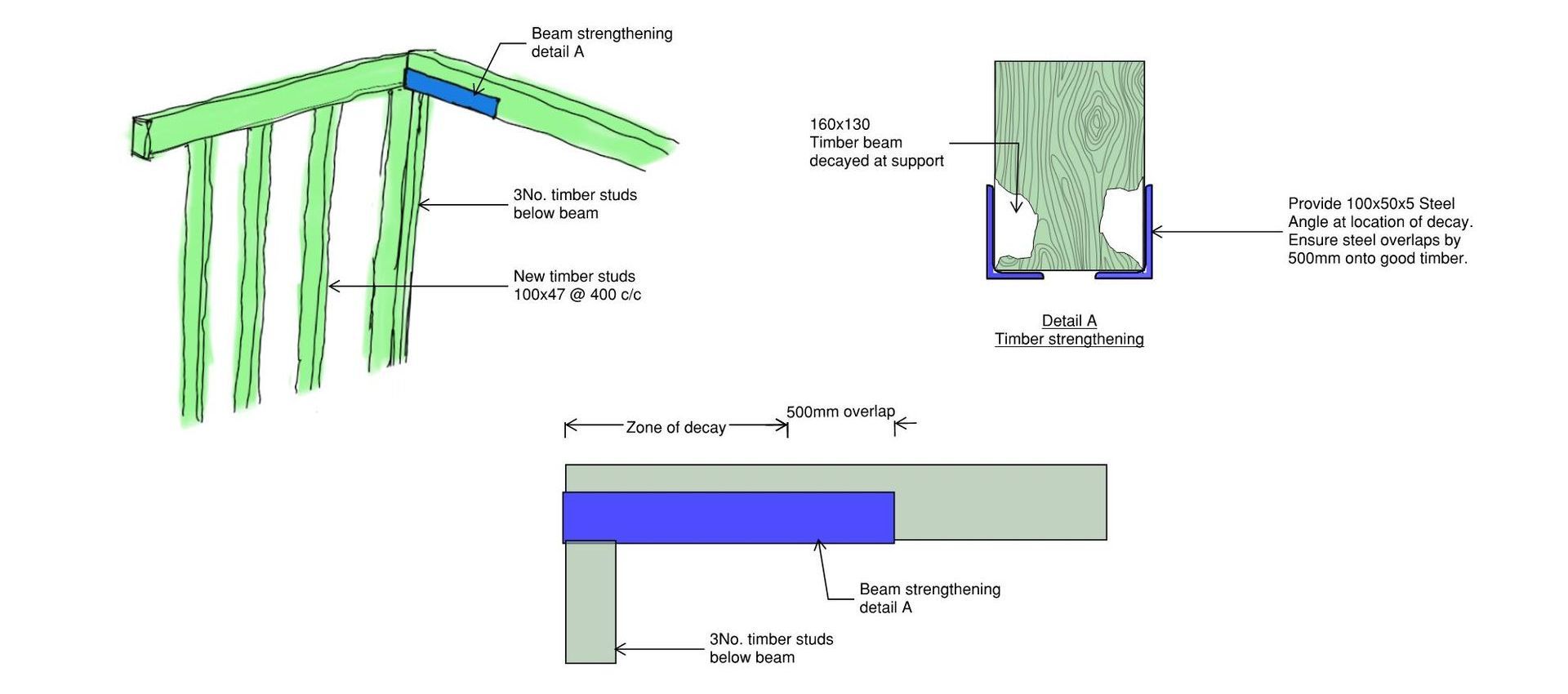 Beam strengthening detail A

3No. timber studs below beam

New timber studs 100x47 @ 400 c/c

160x130 Timber beam decayed at support

Provide 100x50x5 Steel Angle at location of decay. Ensure steel overlaps by 500mm onto good timber.

Detail A
Timber strengthening

Zone of decay

500mm overlap

Beam strengthening detail A

3No. timber studs below beam