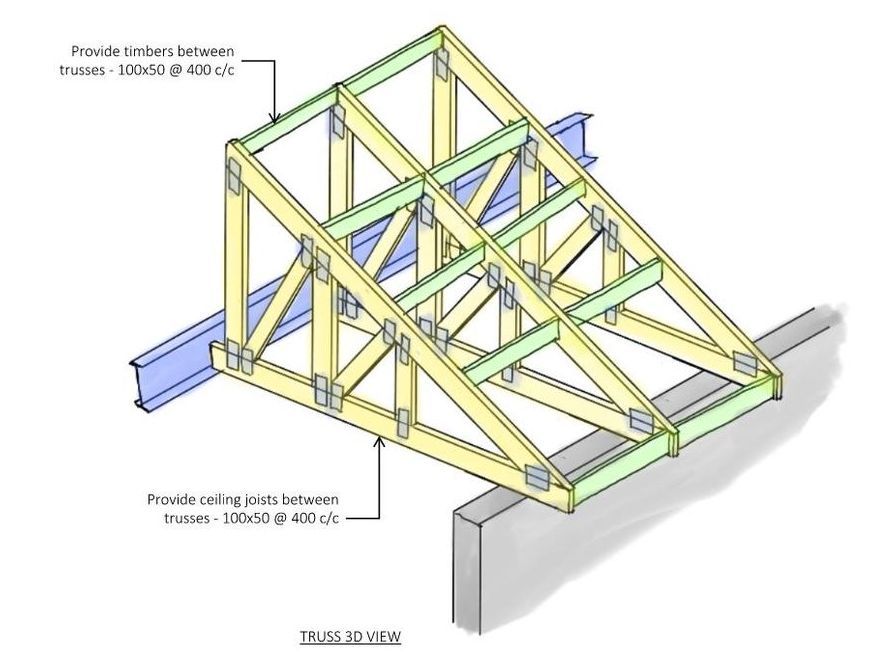 Provide timbers between trusses - 100x50 @ 400 c/c

Provide ceiling joists between trusses - 100x50 @ 400 c/c

TRUSS 3D VIEW