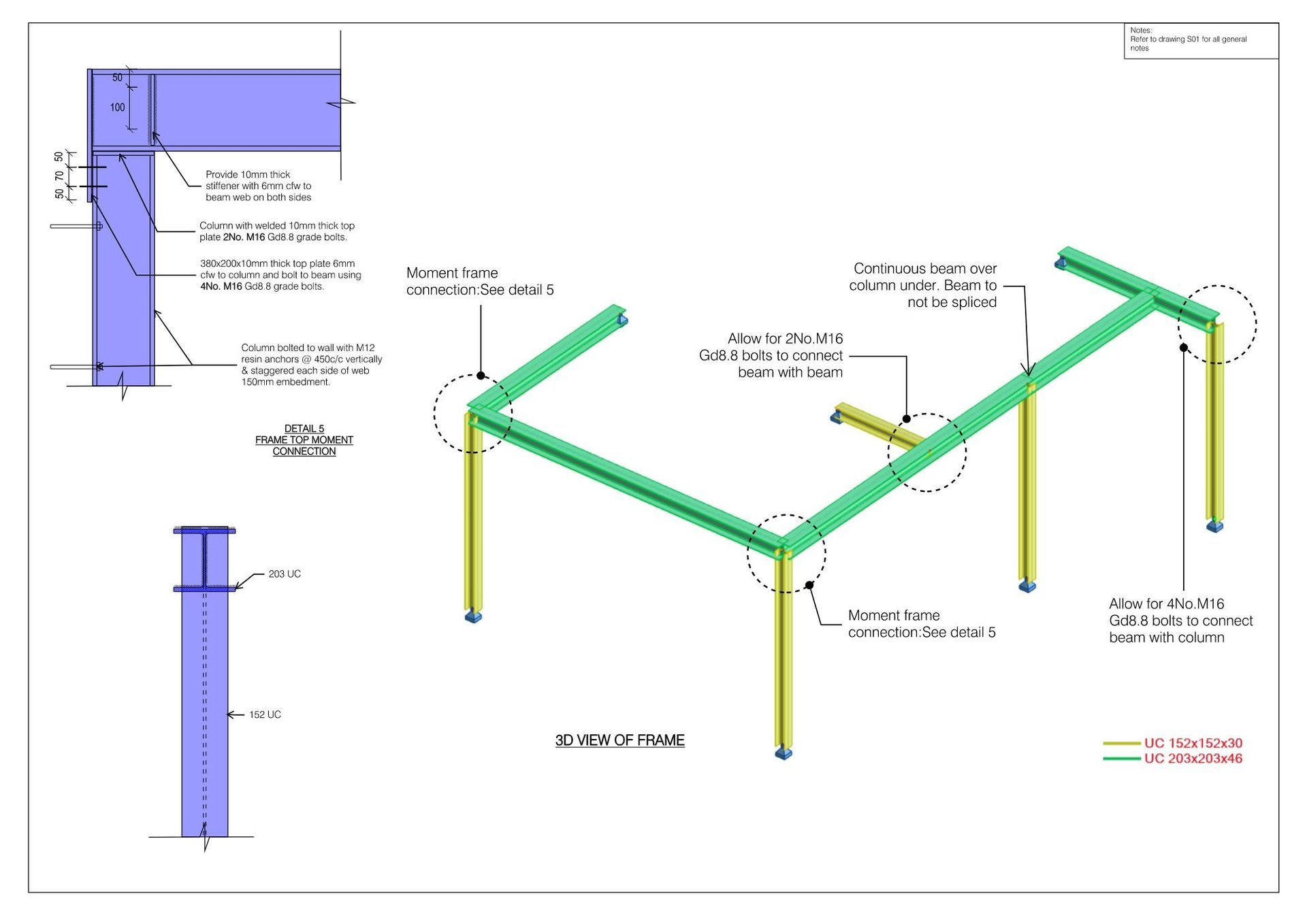 Notes:
Refer to drawing S01 for all general notes

50

100

50

70

50

Provide 10mm thick stiffener with 6mm cfw to beam web on both sides

Column with welded 10mm thick top plate 2No. M16 Gd8.8 grade bolts.

380x200x10mm thick top plate 6mm cfw to column and bolt to beam using 4No. M16 Gd8.8 grade bolts.

Column bolted to wall with M12 resin anchors @ 450c/c vertically & staggered each side of web 150mm embedment.

DETAIL 5
FRAME TOP MOMENT CONNECTION

203 UC

152 UC

Moment frame connection:See detail 5

Continuous beam over column under. Beam to not be spliced

Allow for 2No.M16 Gd8.8 bolts to connect beam with beam

Moment frame connection:See detail 5

Allow for 4No.M16 Gd8.8 bolts to connect beam with column

3D VIEW OF FRAME

UC 152x152x30
UC 203x203x46