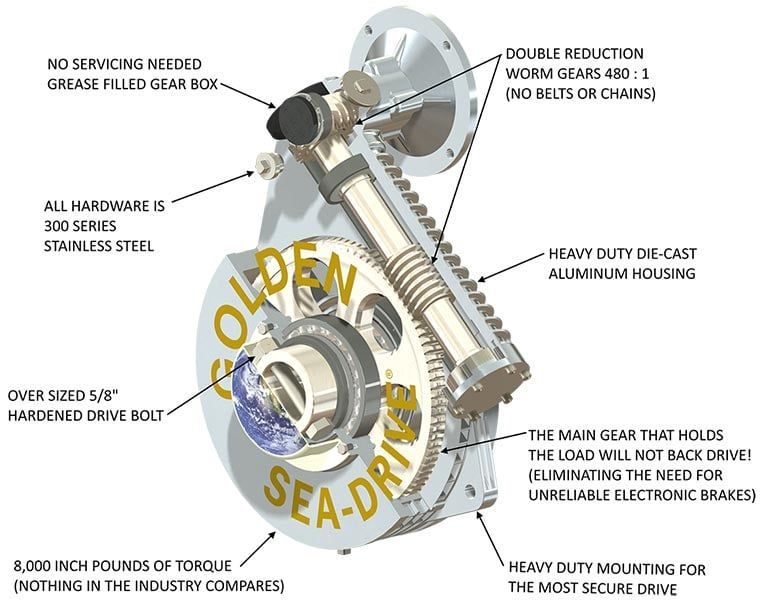 NO SERVICING NEEDED
GREASE FILLED GEAR BOX

DOUBLE REDUCTION
WORM GEARS 480 : 1
(NO BELTS OR CHAINS)

ALL HARDWARE IS
300 SERIES
STAINLESS STEEL

HEAVY DUTY DIE-CAST
ALUMINUM HOUSING

GOLDEN
SEA-DRIVE®

OVER SIZED 5/8"
HARDENED DRIVE BOLT

THE MAIN GEAR THAT HOLDS
THE LOAD WILL NOT BACK DRIVE!
(ELIMINATING THE NEED FOR
UNRELIABLE ELECTRONIC BRAKES)

8,000 INCH POUNDS OF TORQUE
(NOTHING IN THE INDUSTRY COMPARES)

HEAVY DUTY MOUNTING FOR
THE MOST SECURE DRIVE