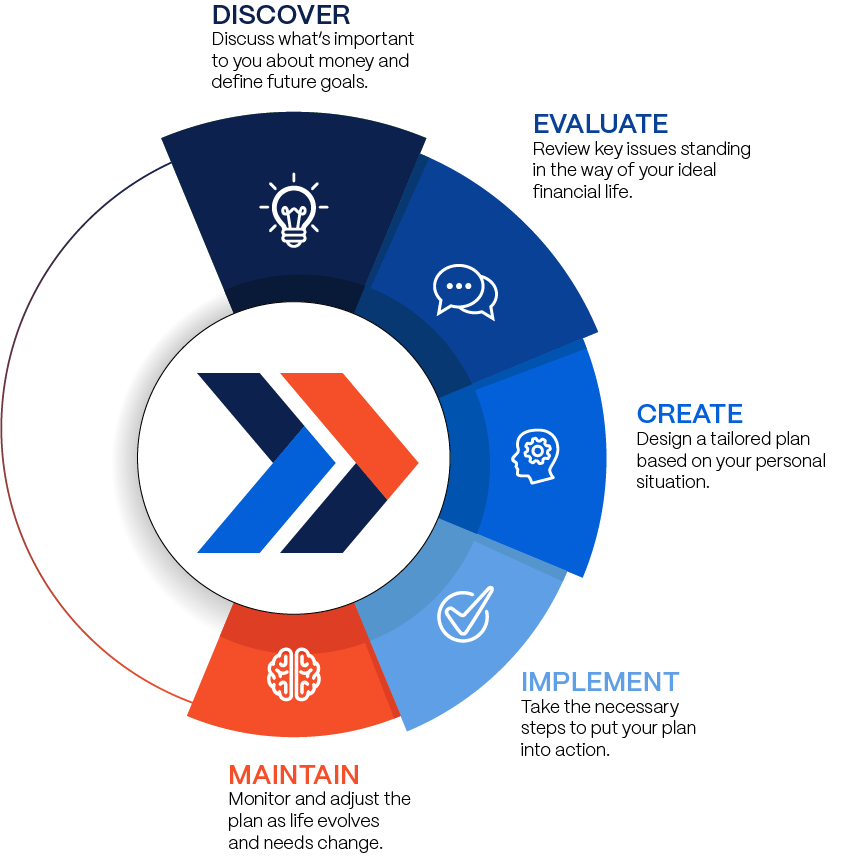 DISCOVER
Discuss what's important to you about money and define future goals.

EVALUATE
Review key issues standing in the way of your ideal financial life.

CREATE
Design a tailored plan based on your personal situation.

IMPLEMENT
Take the necessary steps to put your plan into action.

MAINTAIN
Monitor and adjust the plan as life evolves and needs change.