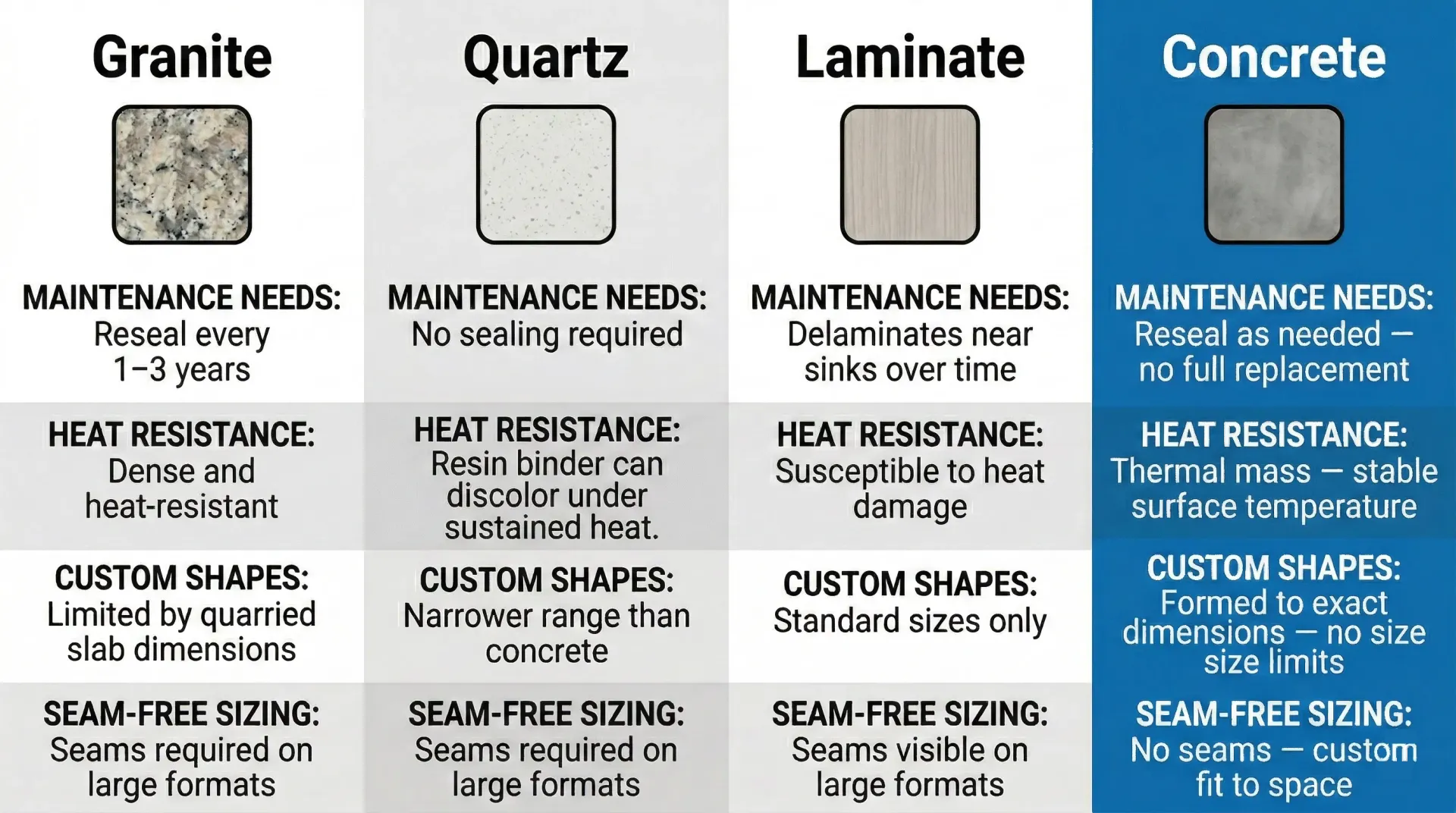 | Granite | Quartz | Laminate | Concrete |
|---|---|---|---|
| MAINTENANCE NEEDS: Reseal every 1–3 years | MAINTENANCE NEEDS: No sealing required | MAINTENANCE NEEDS: Delaminates near sinks over time | MAINTENANCE NEEDS: Reseal as needed — no full replacement |
| HEAT RESISTANCE: Dense and heat-resistant | HEAT RESISTANCE: Resin binder can discolor under sustained heat. | HEAT RESISTANCE: Susceptible to heat damage | HEAT RESISTANCE: Thermal mass — stable surface temperature |
| CUSTOM SHAPES: Limited by quarried slab dimensions | CUSTOM SHAPES: Narrower range than concrete | CUSTOM SHAPES: Standard sizes only | CUSTOM SHAPES: Formed to exact dimensions — no size size limits |
| SEAM-FREE SIZING: Seams required on large formats | SEAM-FREE SIZING: Seams required on large formats | SEAM-FREE SIZING: Seams visible on large formats | SEAM-FREE SIZING: No seams — custom fit to space |