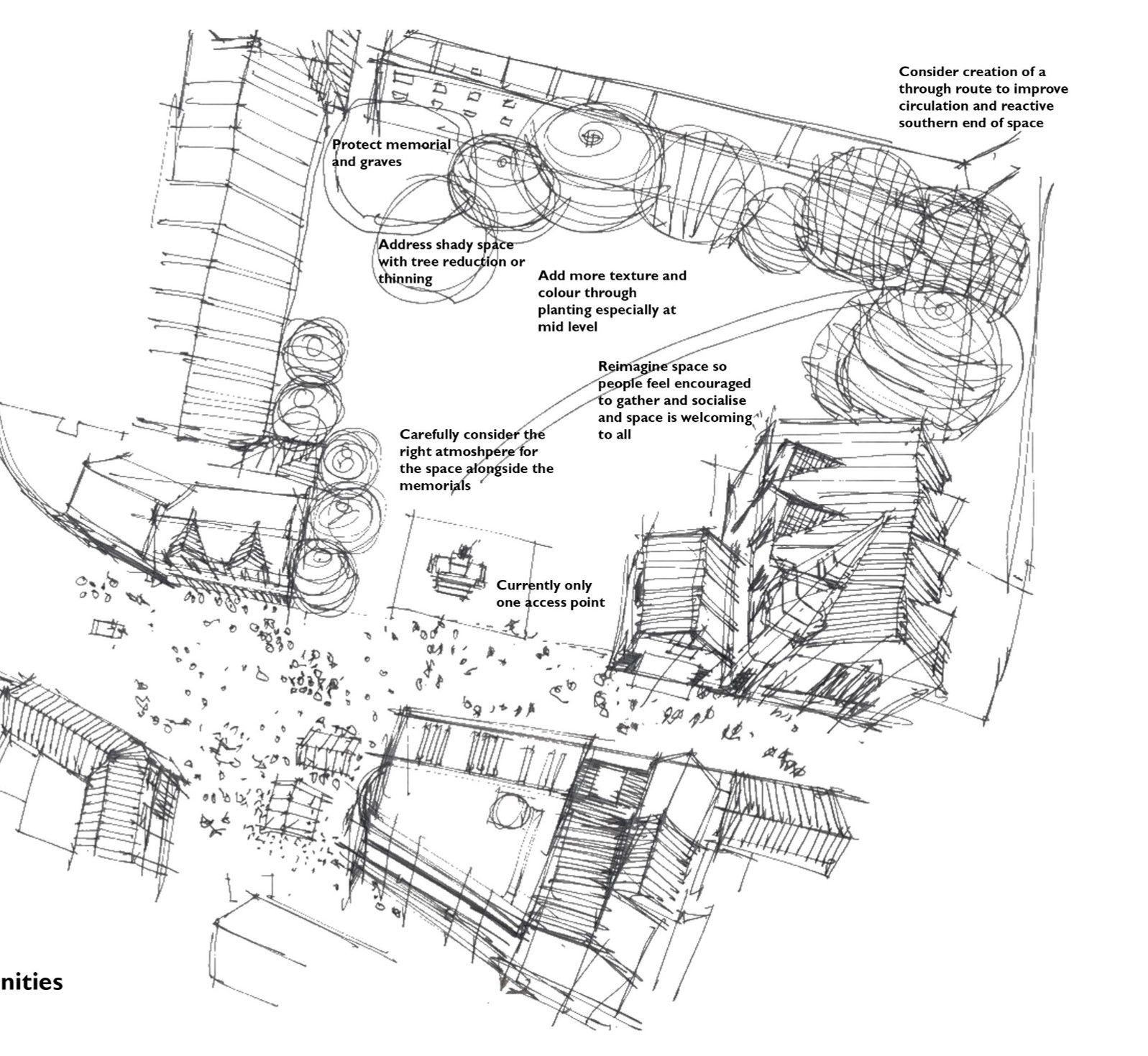 Consider creation of a through route to improve circulation and reactive southern end of space

Protect memorial and graves

Address shady space with tree reduction or thinning

Add more texture and colour through planting especially at mid level

Reimagine space so people feel encouraged to gather and socialise and space is welcoming to all

Carefully consider the right atmoshpere for the space alongside the memorials

Currently only one access point

nities