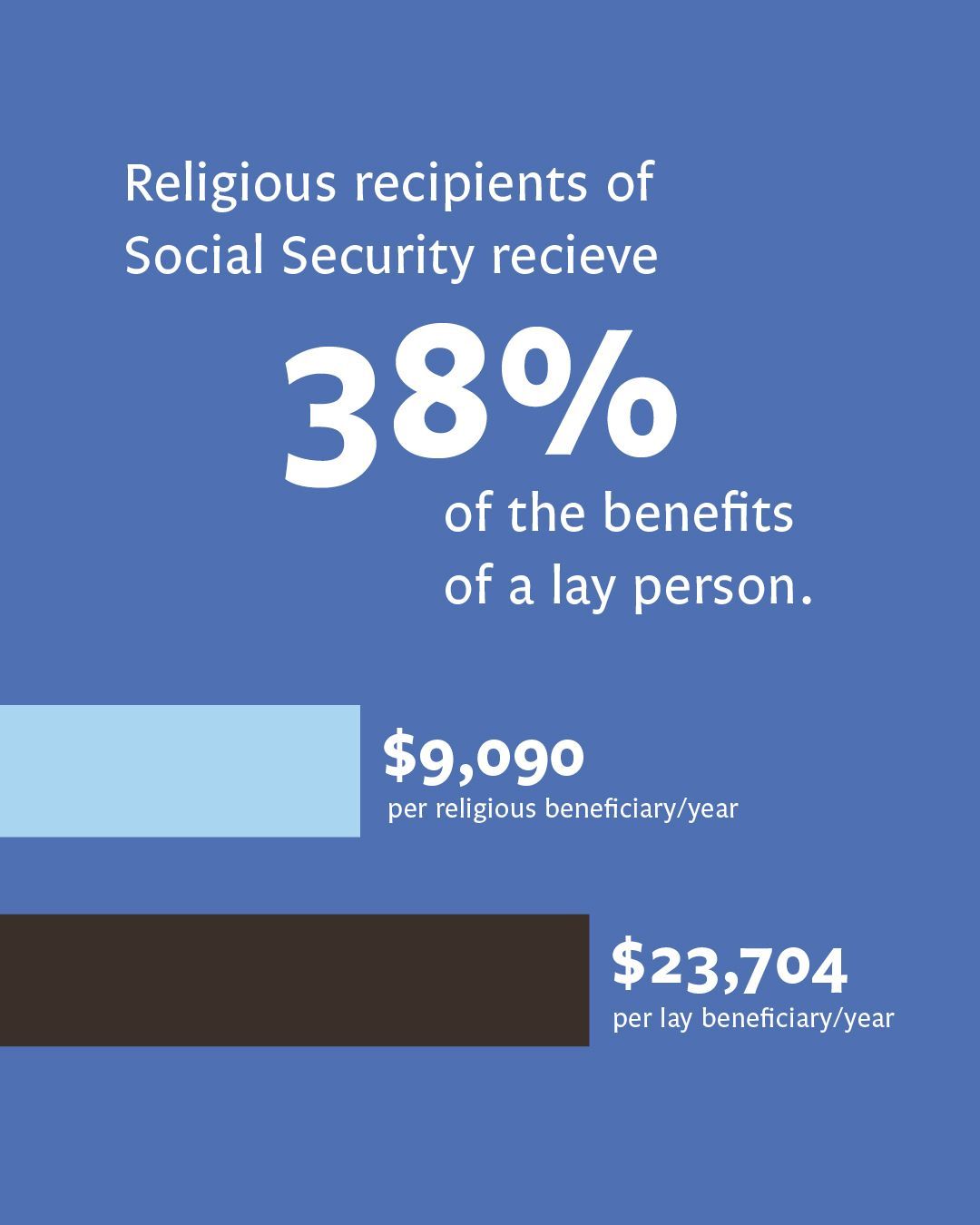 Religious recipients of Social Security recieve

38%

of the benefits of a lay person.

$9,090
per religious beneficiary/year

$23,704
per lay beneficiary/year