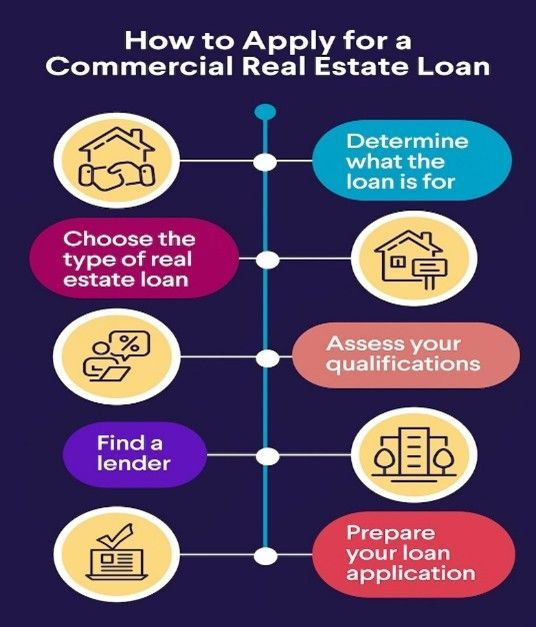 How to Apply for a Commercial Real Estate Loan

Determine what the loan is for

Choose the type of real estate loan

%

Assess your qualifications

Find a lender

Prepare your loan application