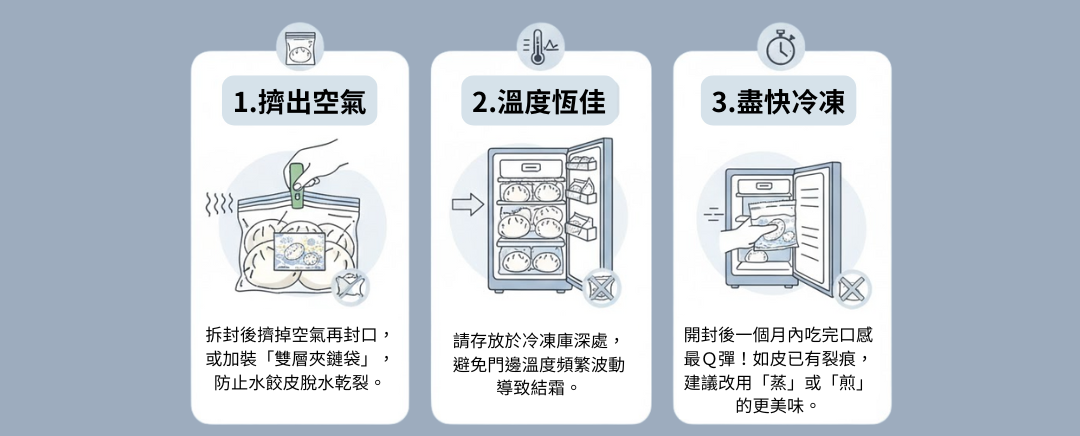 1.擠出空氣

拆封後擠掉空氣再封口，或加裝「雙層夾鏈袋」，防止水餃皮脫水乾裂。

2.溫度恆佳

請存放於冷凍庫深處，避免門邊溫度頻繁波動導致結霜。

3.盡快冷凍

開封後一個月內吃完口感最Q彈！如皮已有裂痕，建議改用「蒸」或「煎」的更美味。