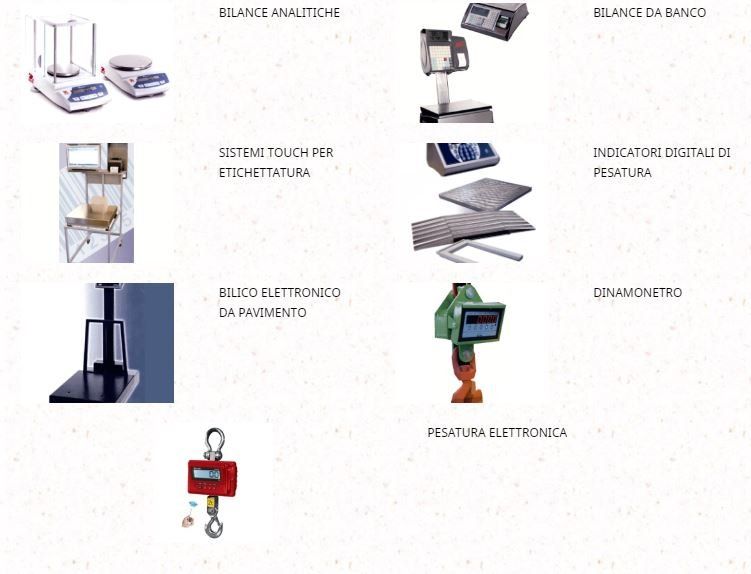 BILANCE ANALITICHE

BILANCE DA BANCO

SISTEMI TOUCH PER ETICHETTATURA

INDICATORI DIGITALI DI PESATURA

BILICO ELETTRONICO DA PAVIMENTO

DINAMONETRO

PESATURA ELETTRONICA