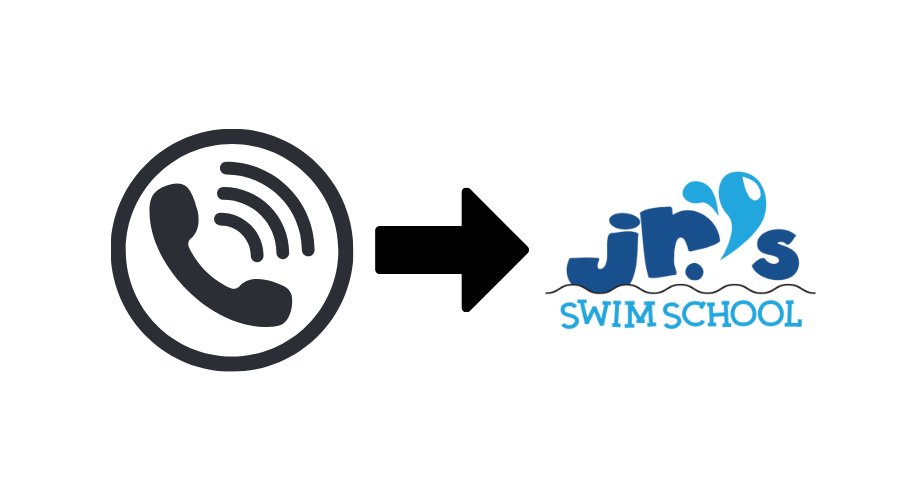 jr.'s
SWIM SCHOOL