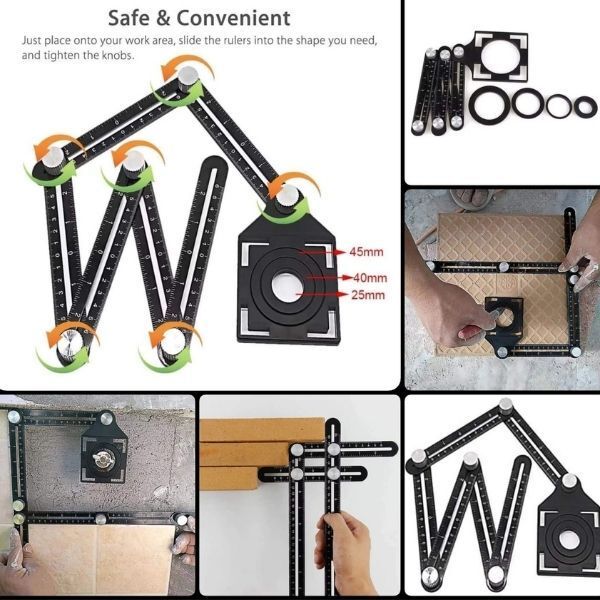 Safe & Convenient
Just place onto your work area, slide the rulers into the shape you need, and tighten the knobs.

45mm
40mm
25mm