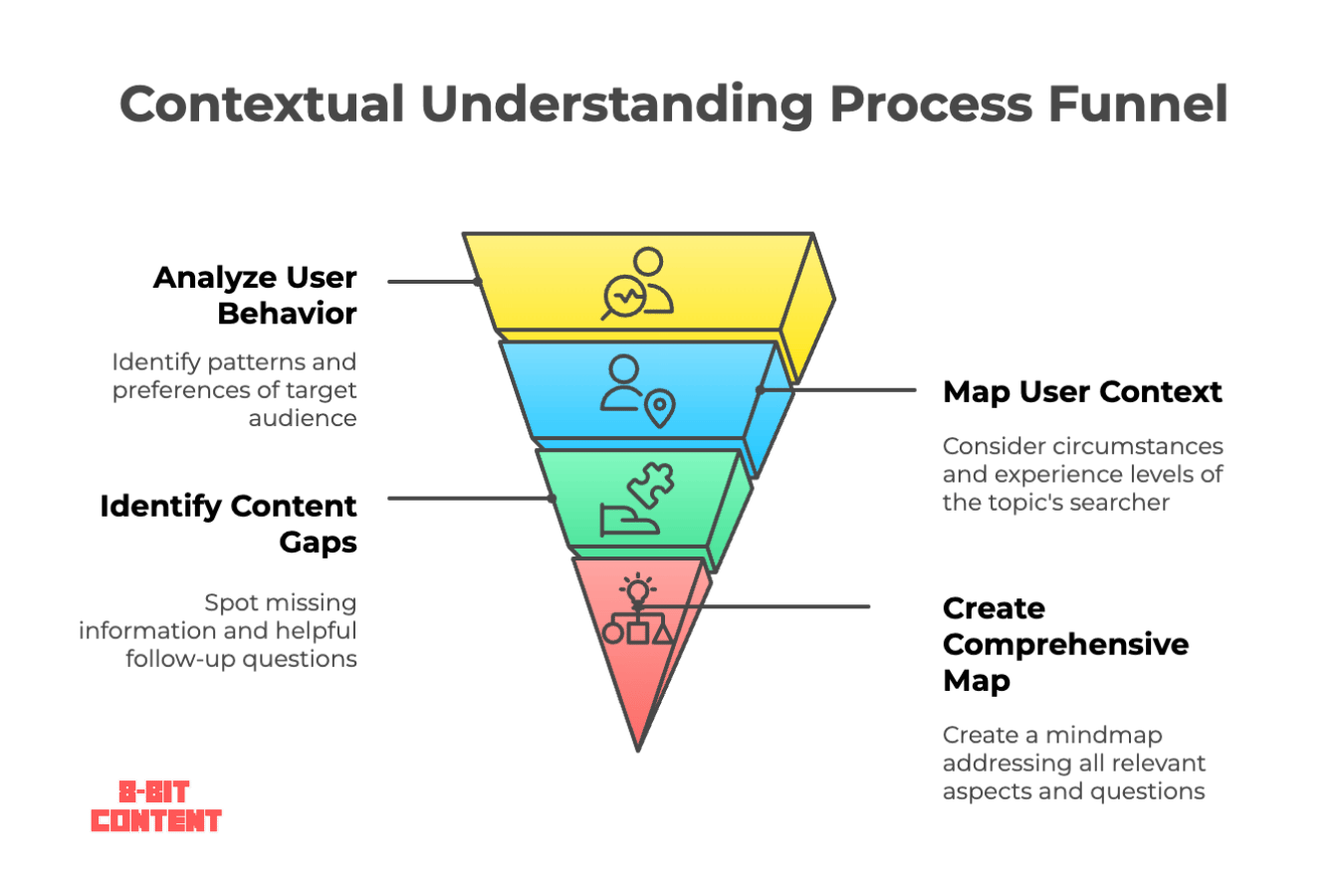 Contextual Understanding Process Funnel

Analyze User Behavior

Identify patterns and preferences of target audience

Map User Context

Consider circumstances and experience levels of the topic's searcher

Identify Content Gaps

Spot missing information and helpful follow-up questions

Create Comprehensive Map

Create a mindmap addressing all relevant aspects and questions

8-BIT CONTENT